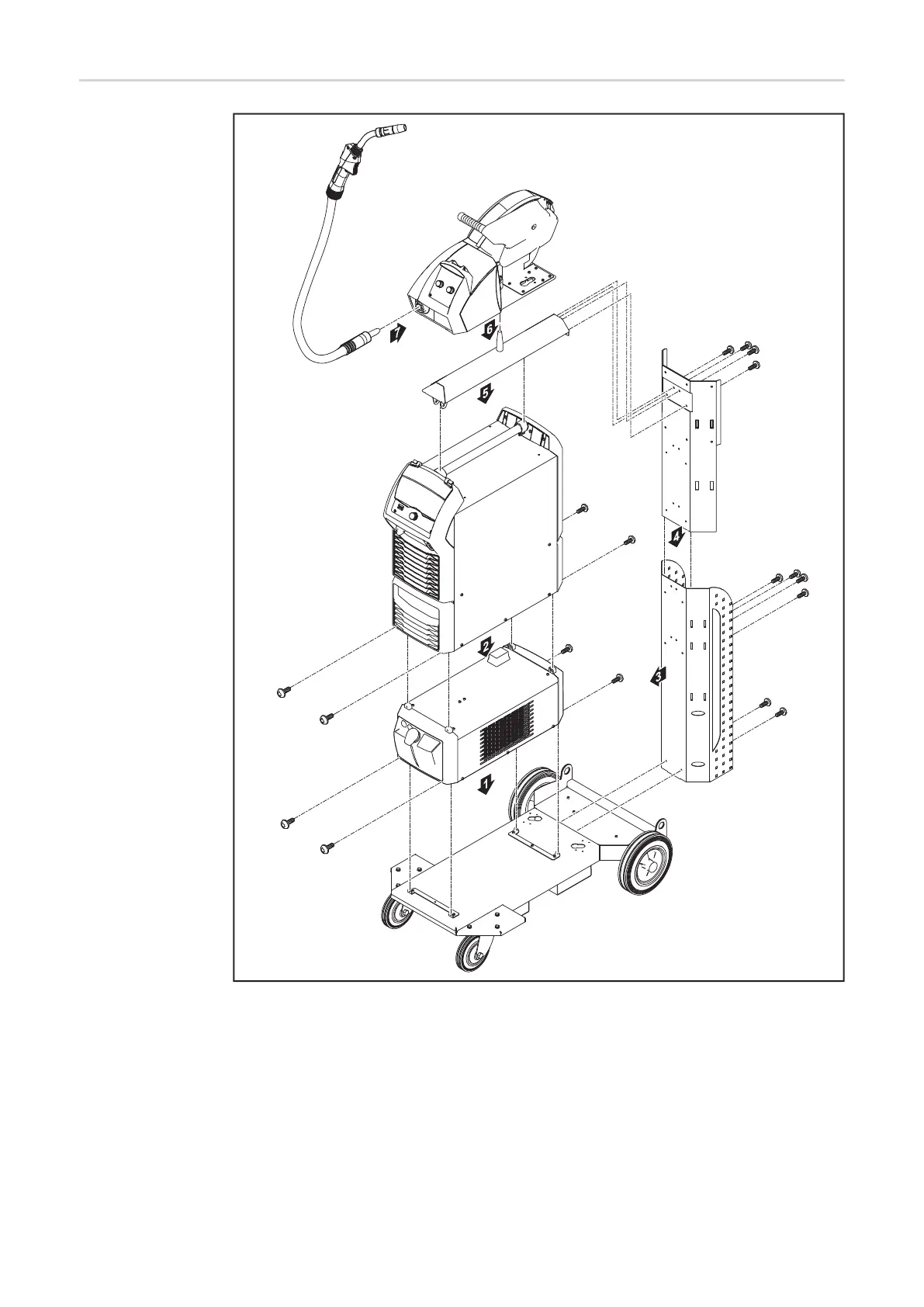 7
6
5
4
3
2
1