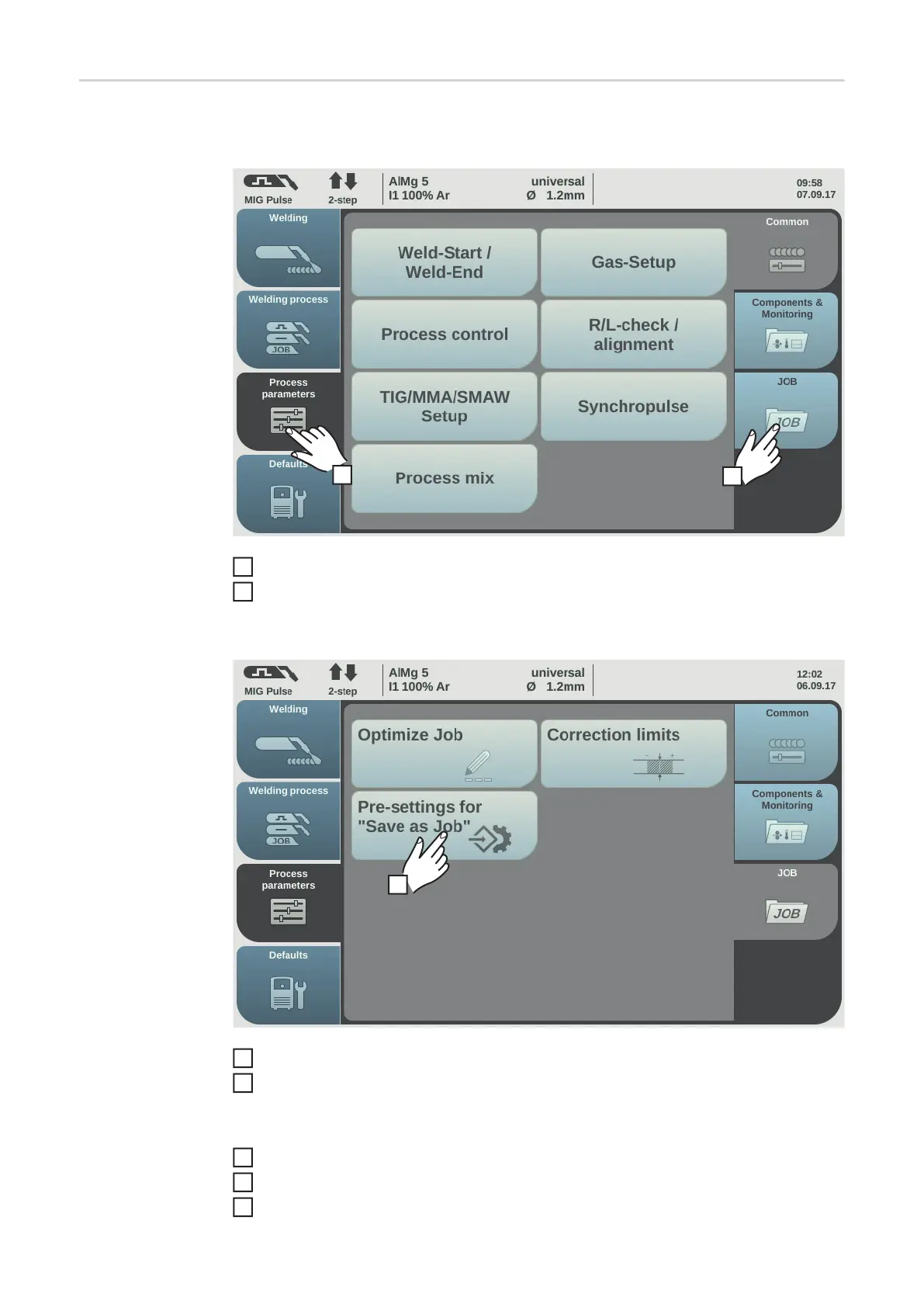 MIG Pulse 2-step AlMg 5 I1 100% Ar universal Ø 1.2mm 09:58 07.09.17

Welding

Welding process

JOB

Process parameters

Defaults

Weld-Start / Weld-End

Gas-Setup

Process control

R/L-check / alignment

TIG/MMA/SMAW Setup

Synchropulse

Process mix

Common

Components & Monitoring

JOB

JOB

MIG Pulse 2-step AlMg 5 I1 100% Ar universal Ø 1.2mm 12:02 06.09.17

Welding

Welding process

JOB

Process parameters

Defaults

Optimize Job

Correction limits

Pre-settings for "Save as Job"

Common

Components & Monitoring

JOB

JOB