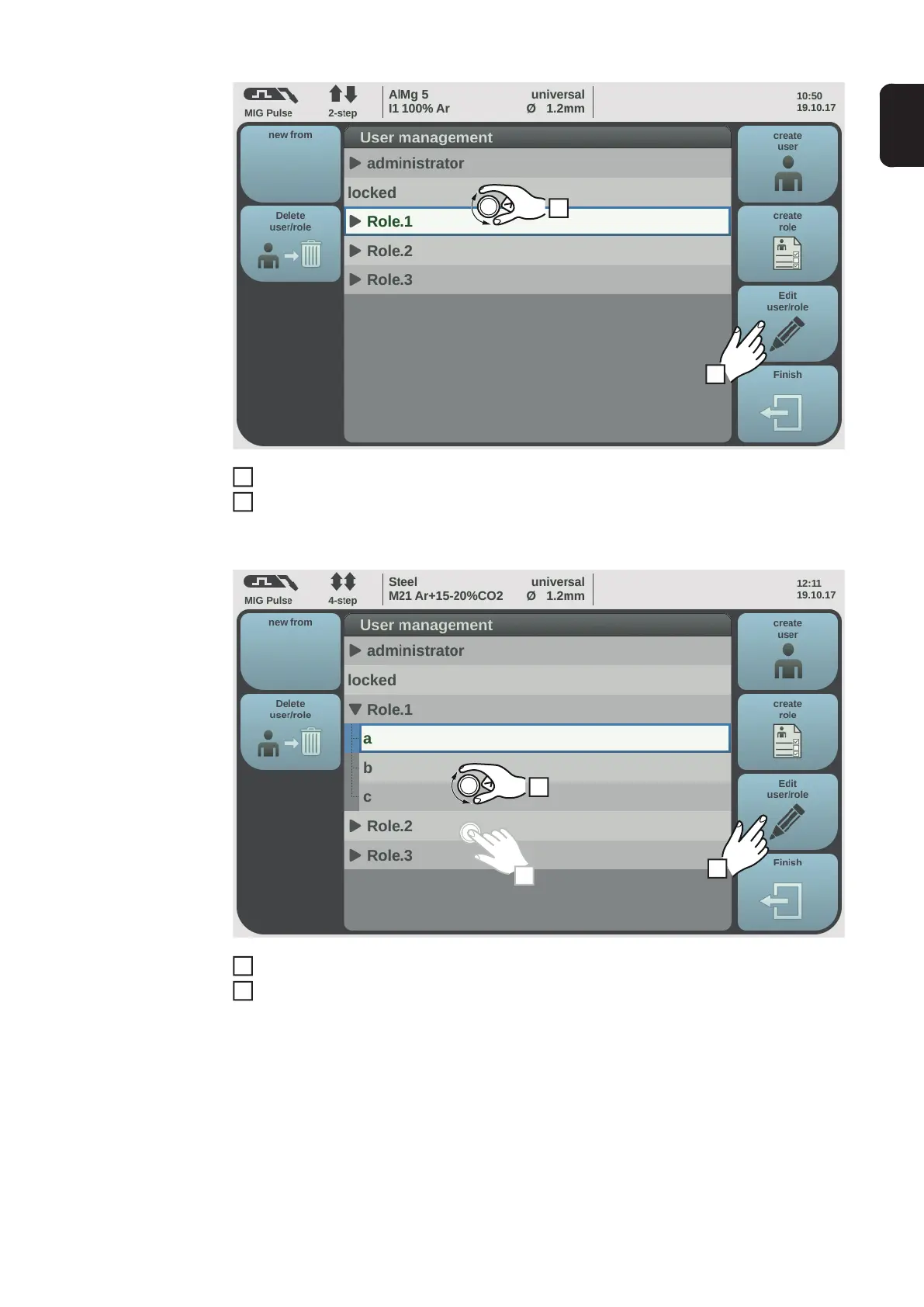 MIG Pulse
2-step
AlMg 5
I1 100% Ar
universal
Ø 1.2mm
10:50
19.10.17

new from
Delete user/role

User management
administrator
locked
Role.1
Role.2
Role.3

create user
create role
Edit user/role
Finish

MIG Pulse
4-step
Steel
M21 Ar+15-20%CO2
universal
Ø 1.2mm
12:11
19.10.17

new from
Delete user/role

User management
administrator
locked
Role.1
a
b
c
Role.2
Role.3

create user
create role
Edit user/role
Finish