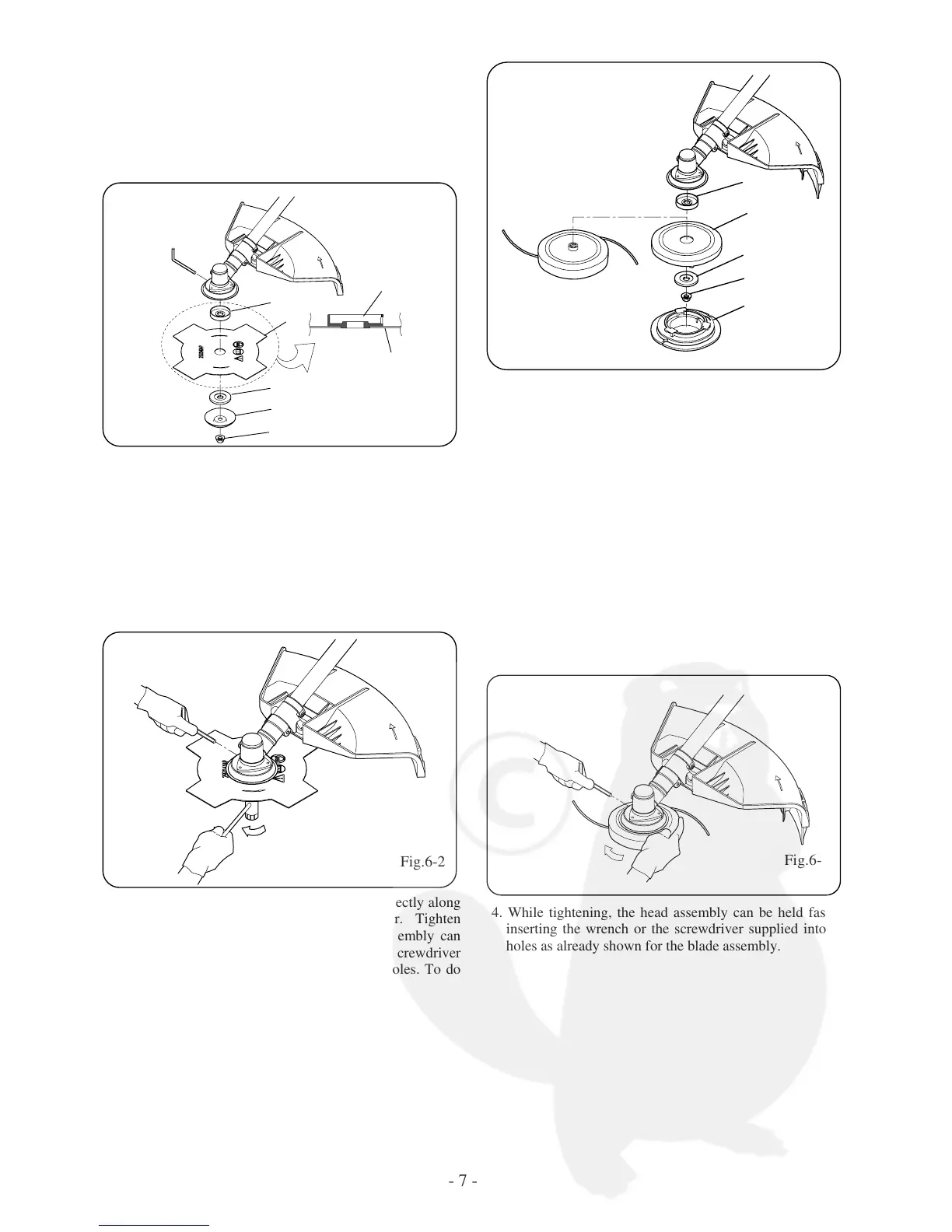 Fig.6-2

ectly along r. Tighten embly can crewdriver oles. To do

Fig.6-

4. While tightening, the head assembly can be held fas inserting the wrench or the screwdriver supplied into holes as already shown for the blade assembly.

- 7 -