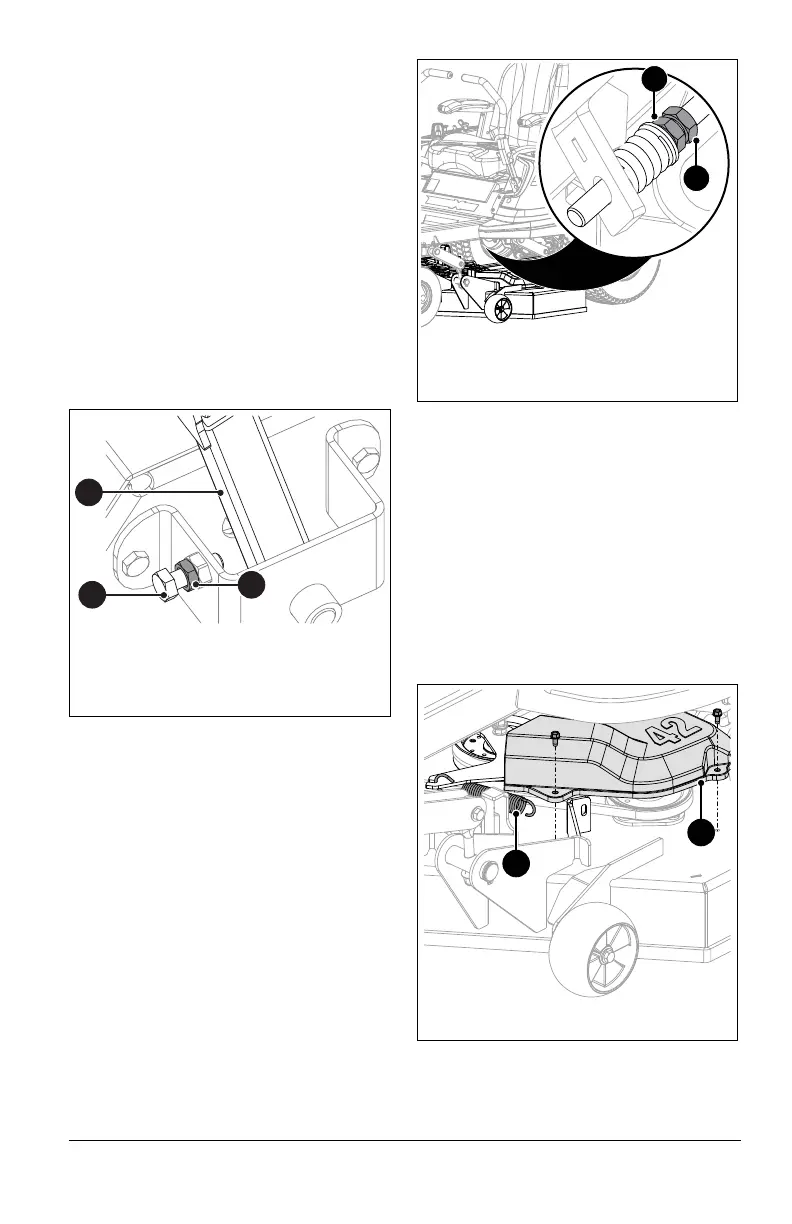 42