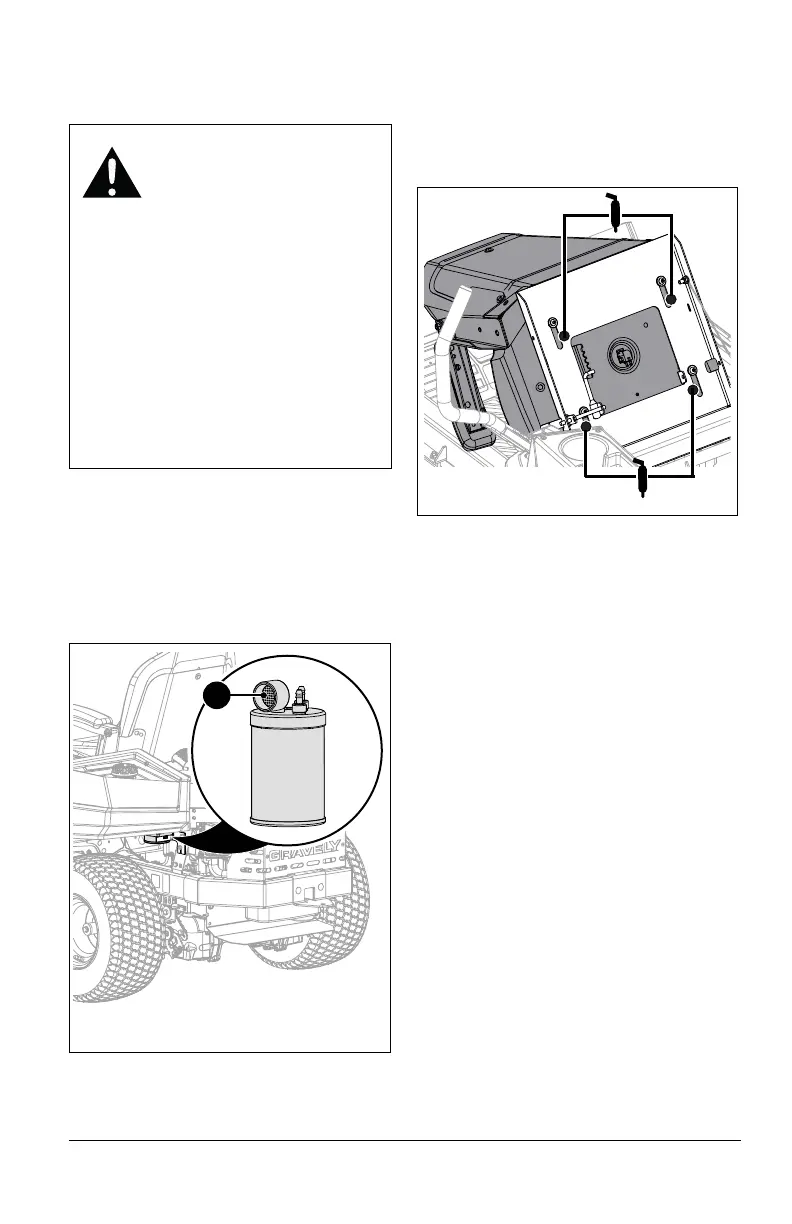 GRAVELY