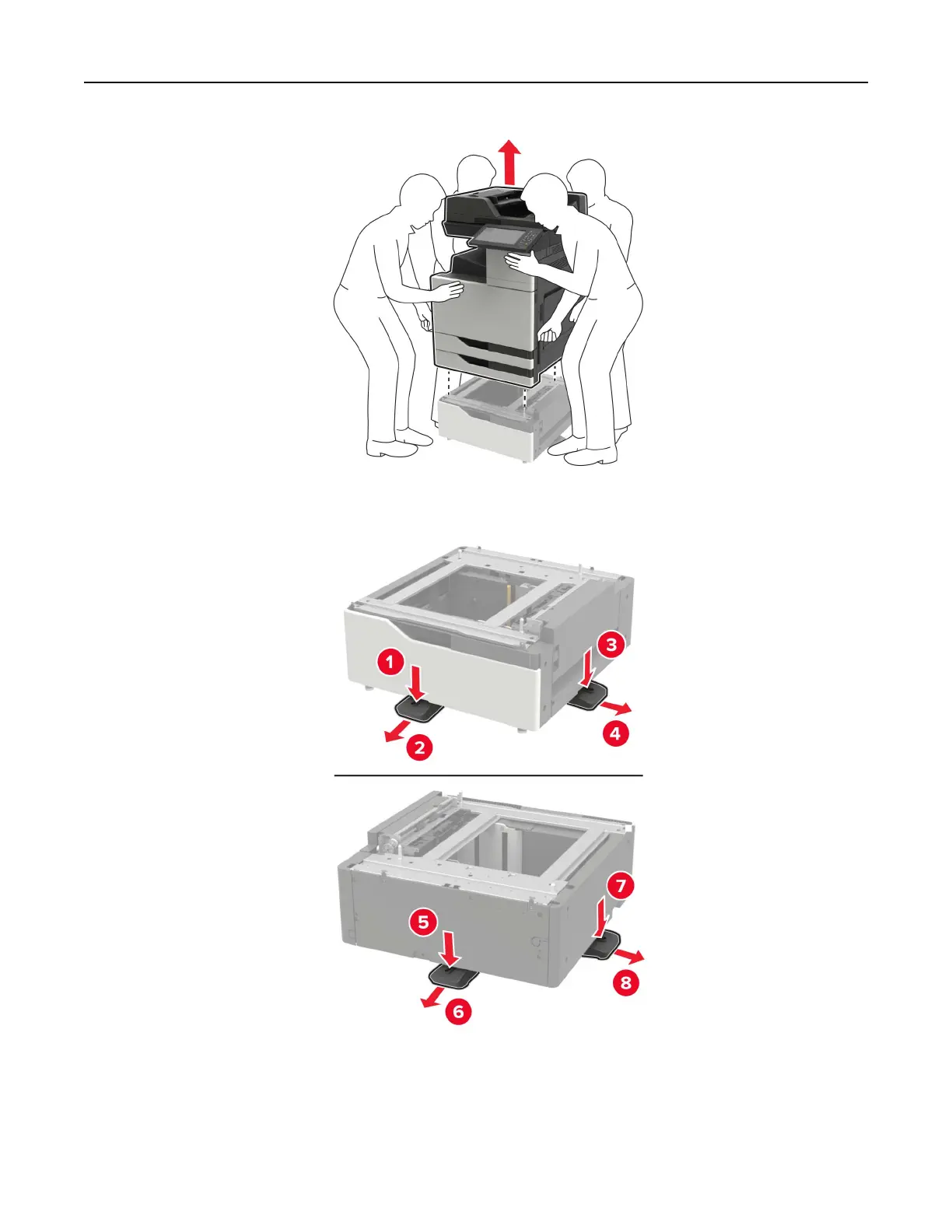 1
2
3
4
5
6
7
8