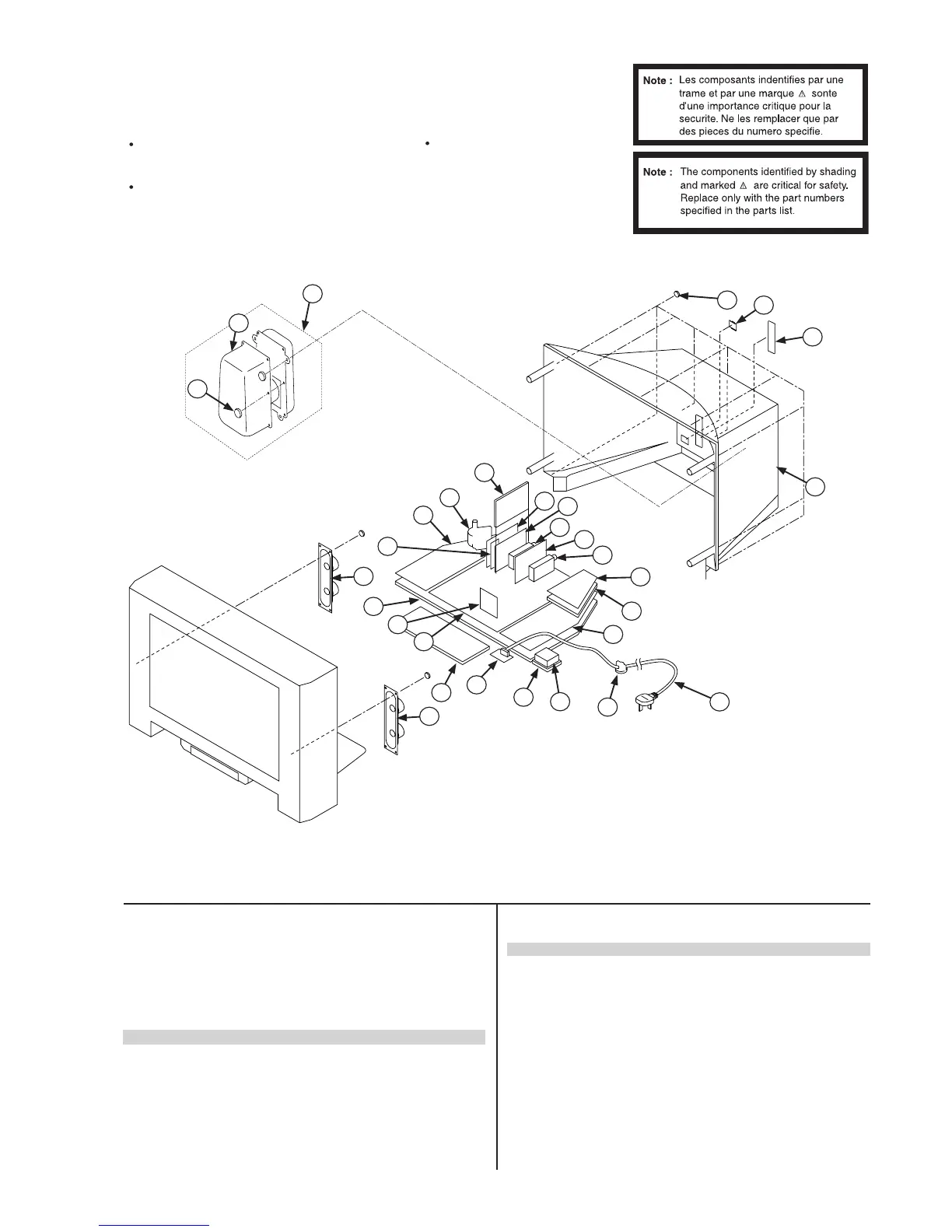 Note : Les composants indentifies par une trame et par une marque ⚠ sonte d'une importance critique pour la securite. Ne les remplacer que par des pieces du numero specifie.

Note : The components identified by shading and marked ⚠ are critical for safety. Replace only with the part numbers specified in the parts list.