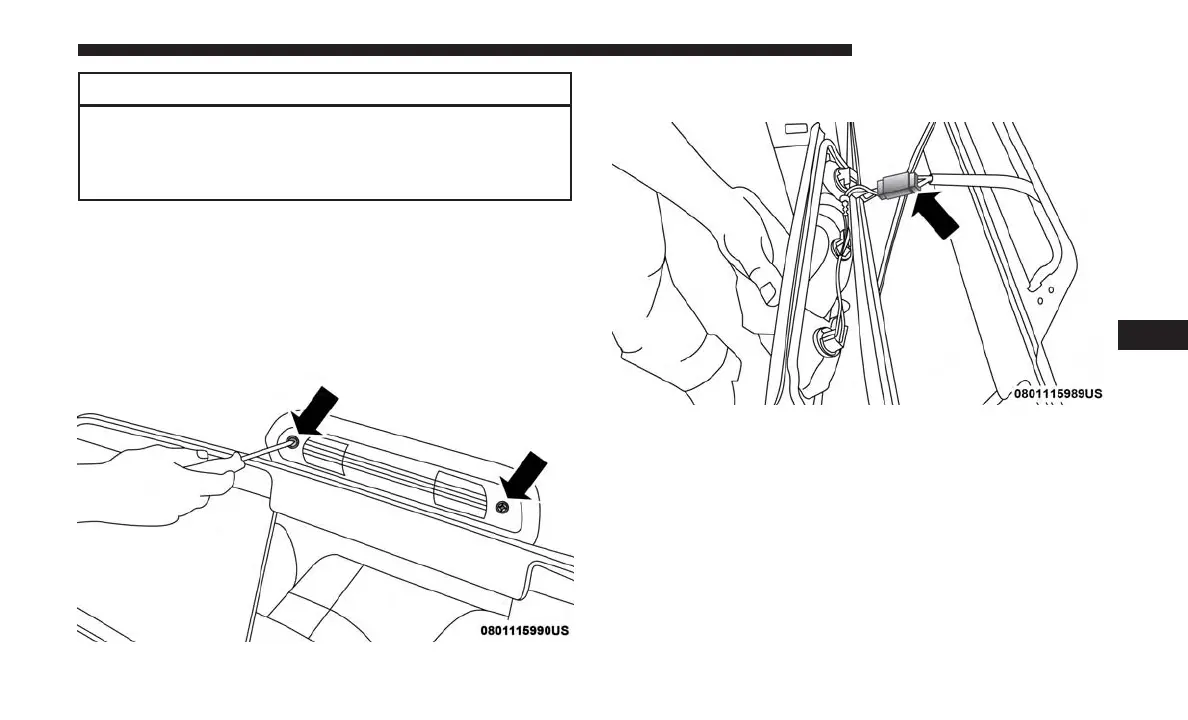 0801115990US

0801115989US