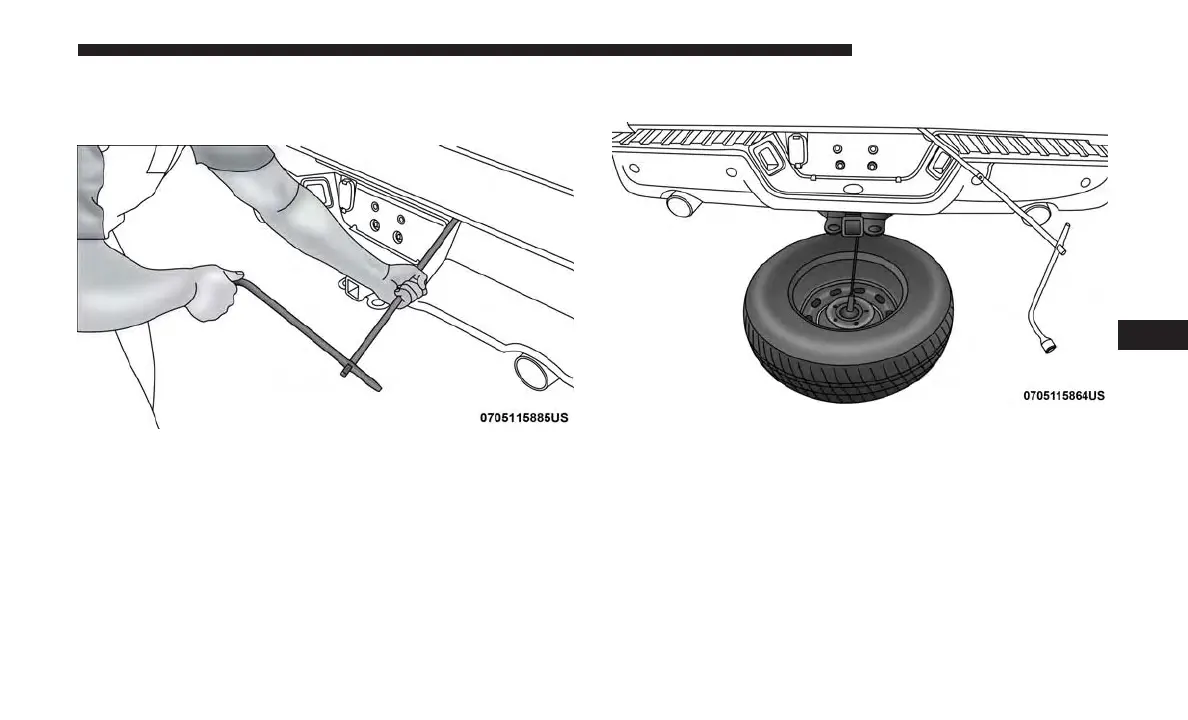 0705115885US

0705115864US