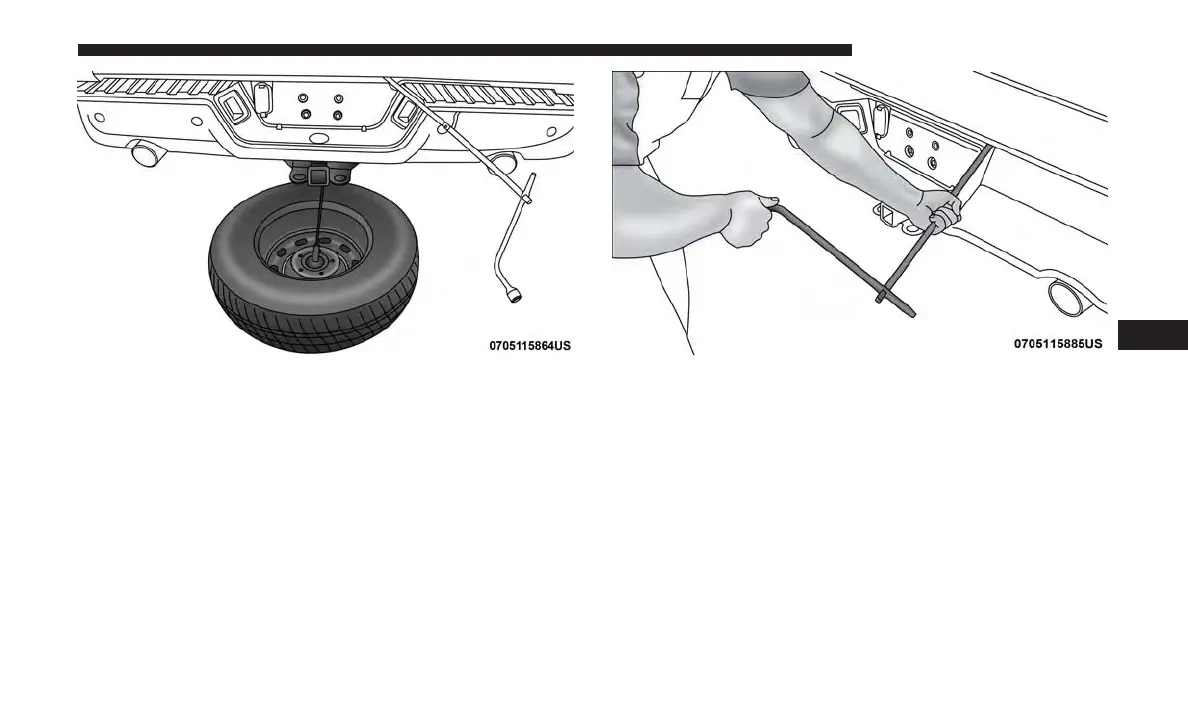 0705115864US

0705115885US