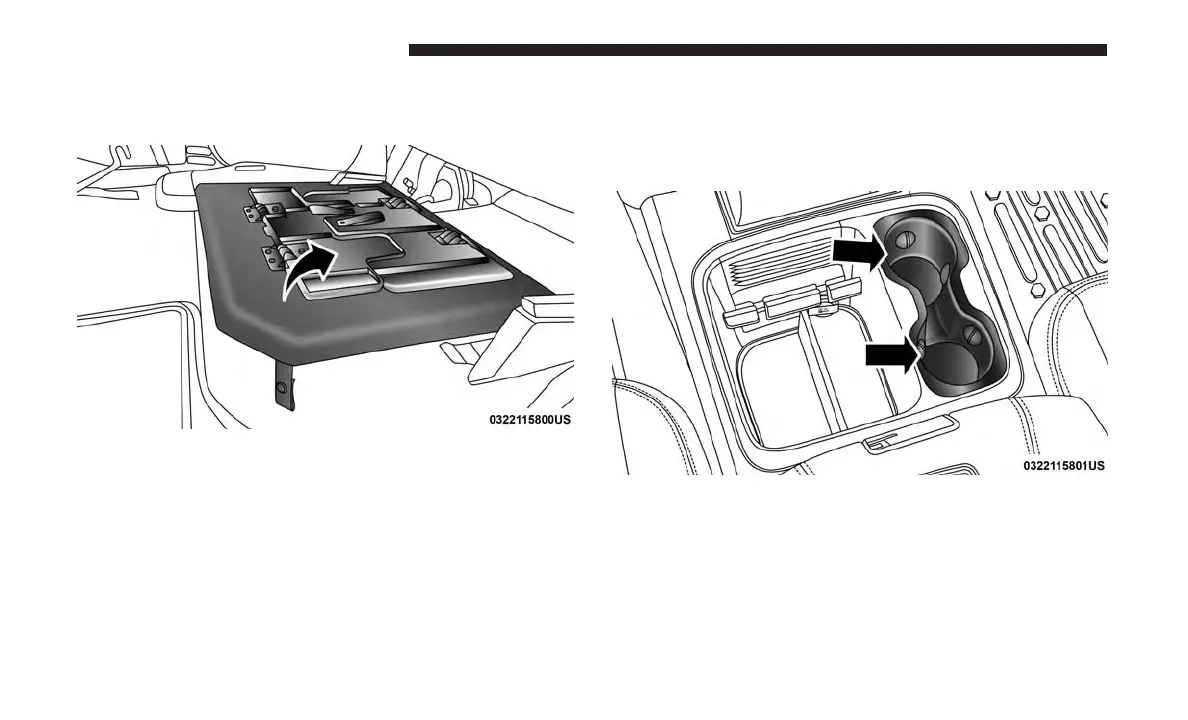 0322115800US

0322115801US