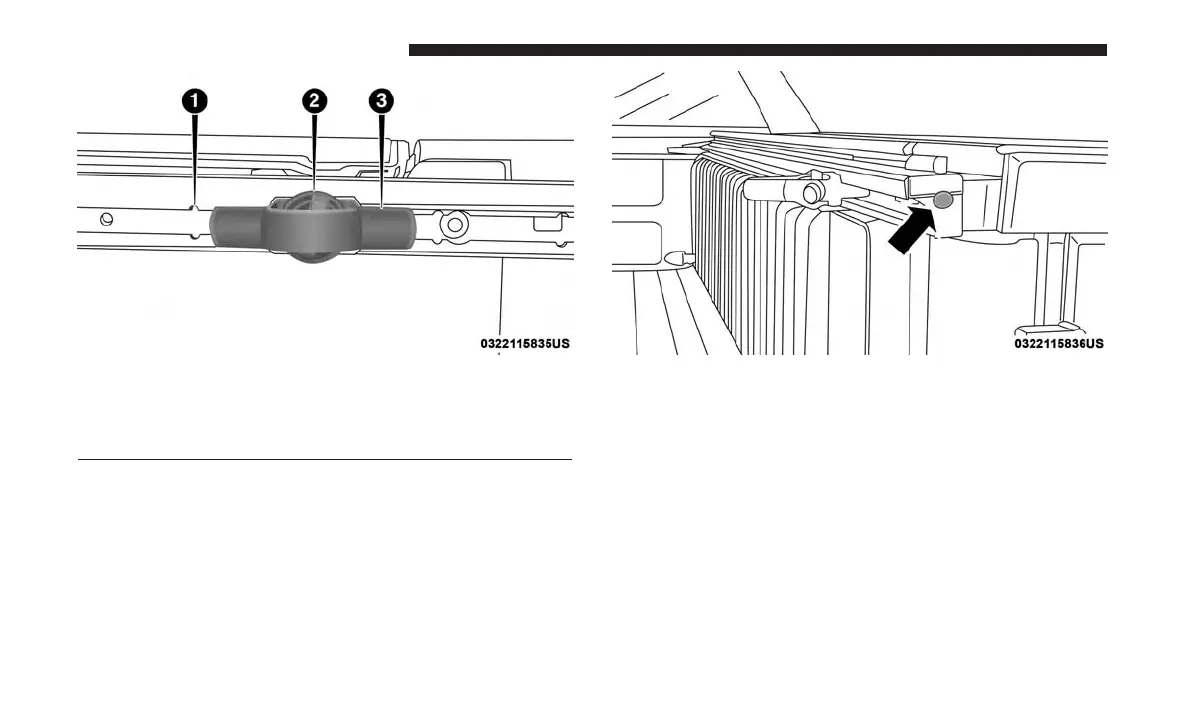 1
2
3
0322115835US

0322115836US