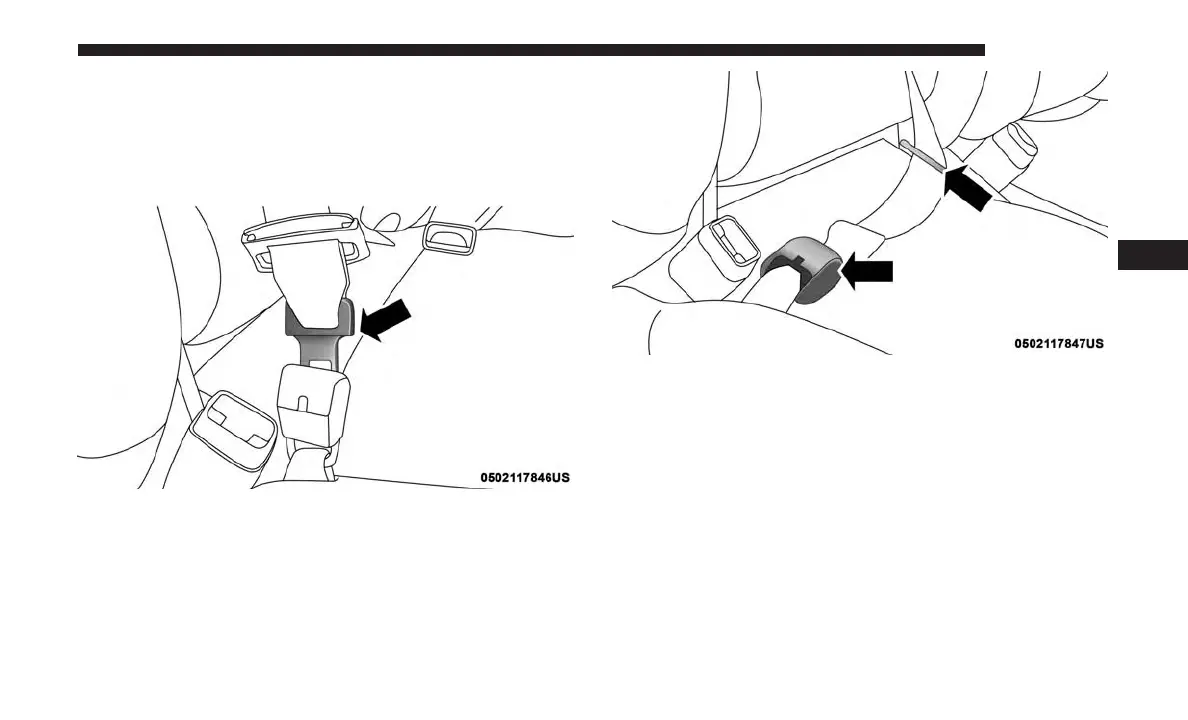 0502117846US

0502117847US