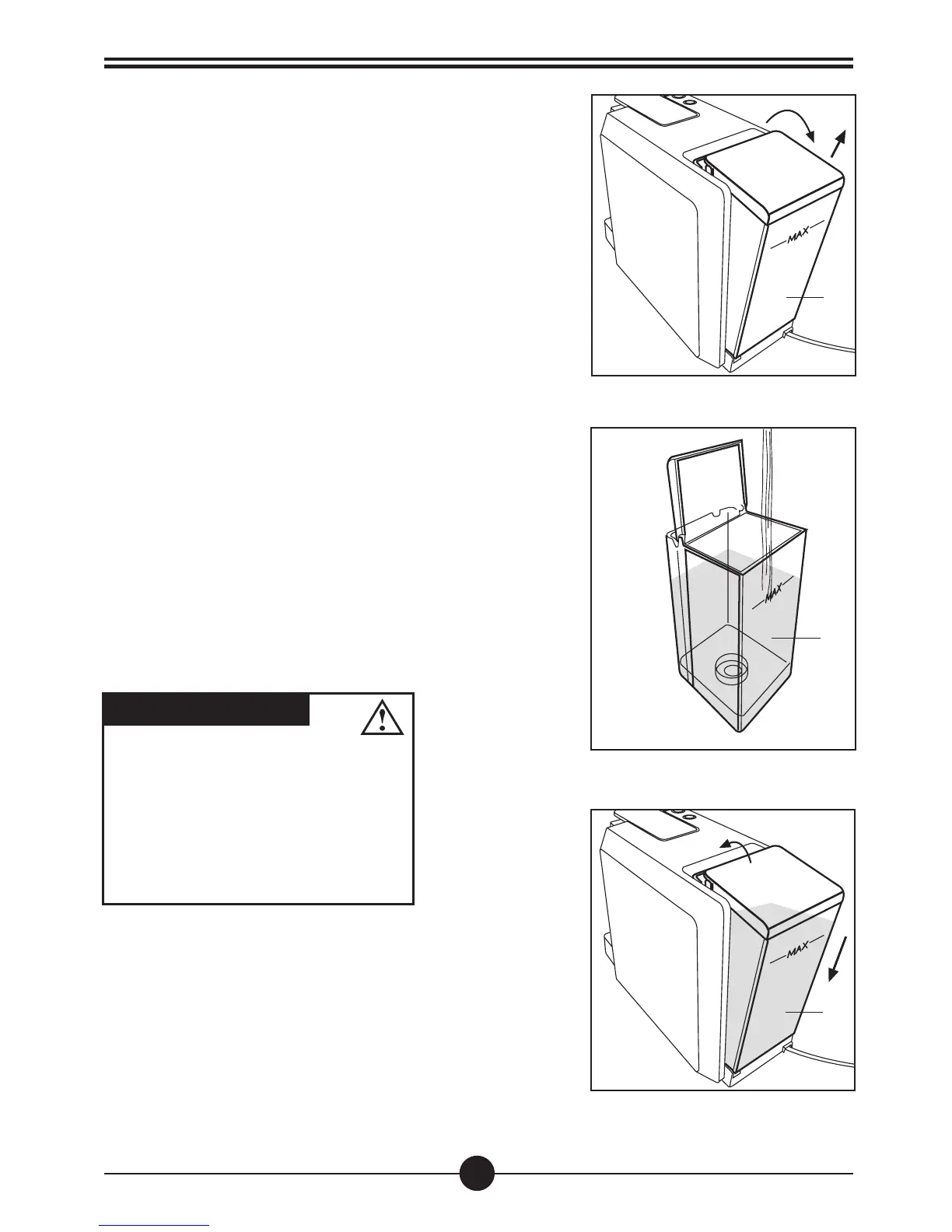 MAX

MAX

MAX