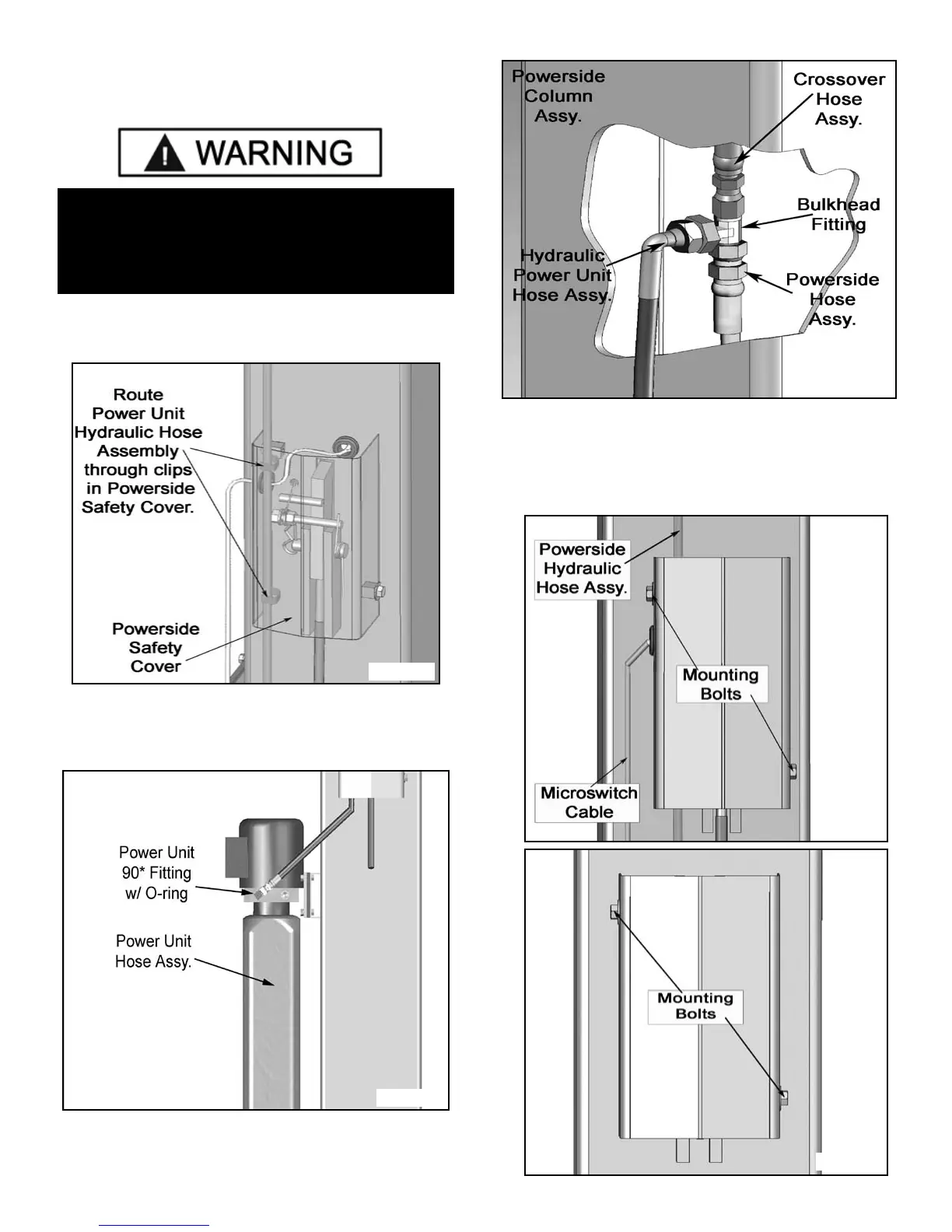 WARNING

Route Power Unit Hydraulic Hose Assembly through clips in Powerside Safety Cover.

Powerside Safety Cover

Power Unit 90* Fitting w/ O-ring

Power Unit Hose Assy.

Powerside Column Assy.

Crossover Hose Assy.

Bulkhead Fitting

Hydraulic Power Unit Hose Assy.

Powerside Hose Assy.

Powerside Hydraulic Hose Assy.

Mounting Bolts

Microswitch Cable

Mounting Bolts