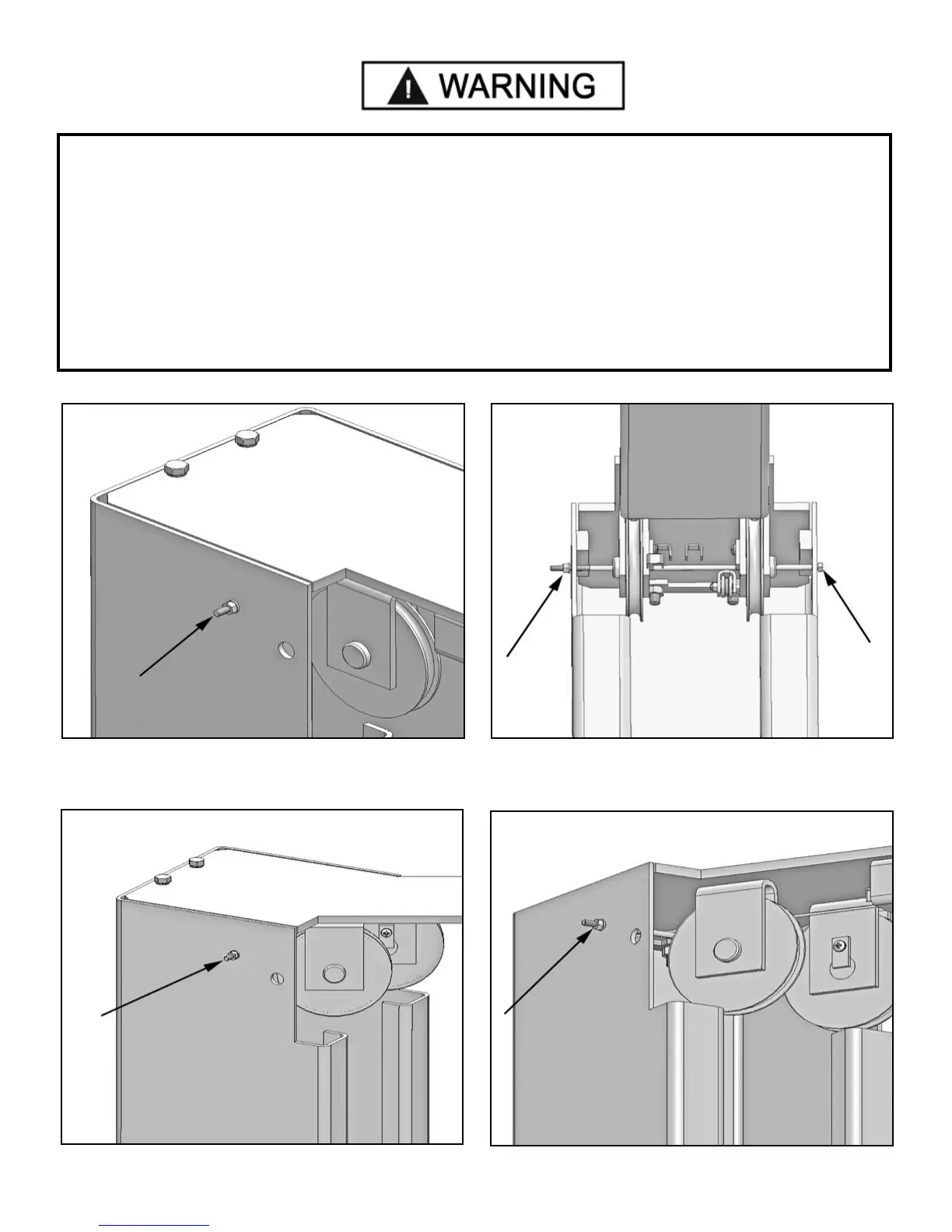 WARNING