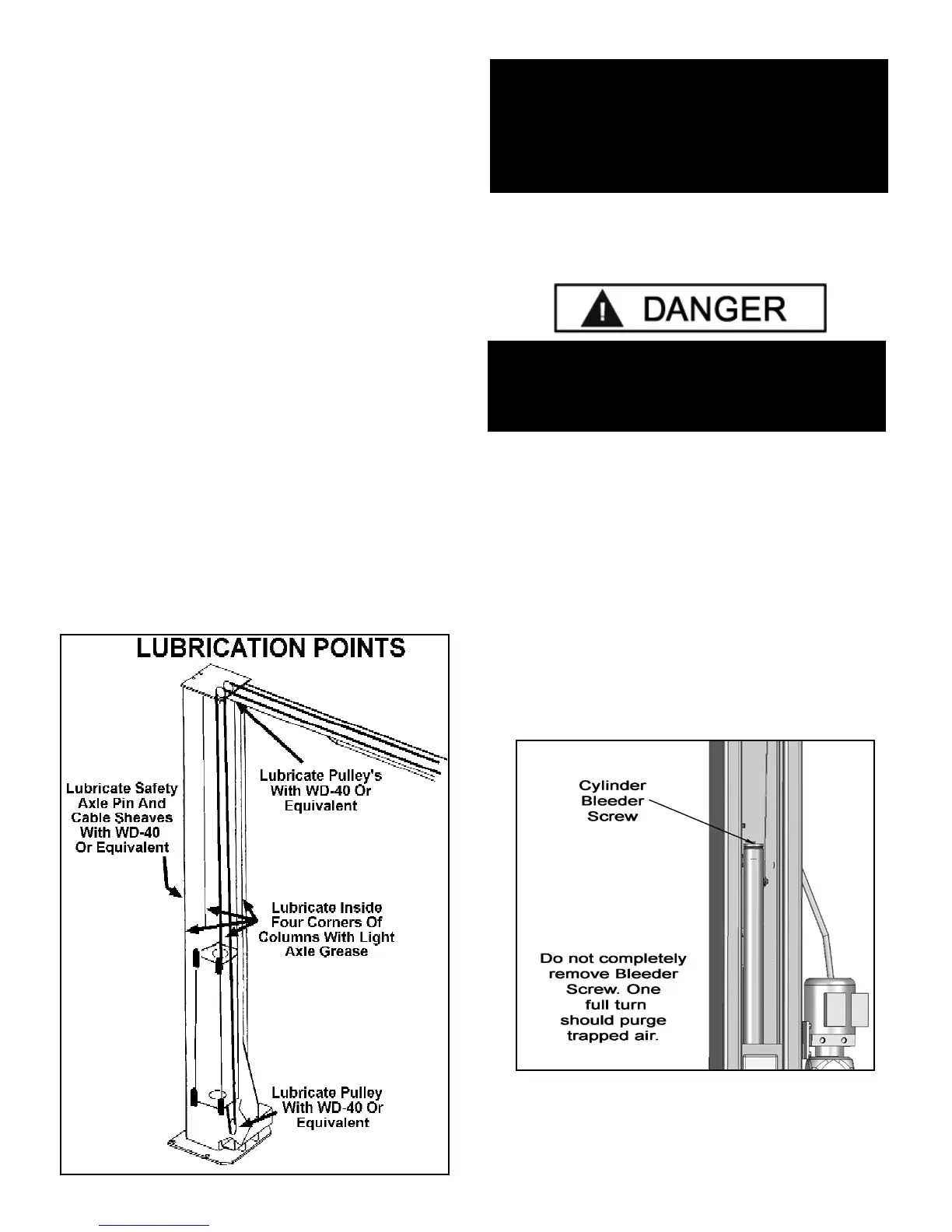 DANGER

LUBRICATION POINTS

Lubricate Safety Axle Pin And Cable Sheaves With WD-40 Or Equivalent

Lubricate Pulley's With WD-40 Or Equivalent

Lubricate Inside Four Corners Of Columns With Light Axle Grease

Lubricate Pulley With WD-40 Or Equivalent

Cylinder Bleeder Screw

Do not completely remove Bleeder Screw. One full turn should purge trapped air.