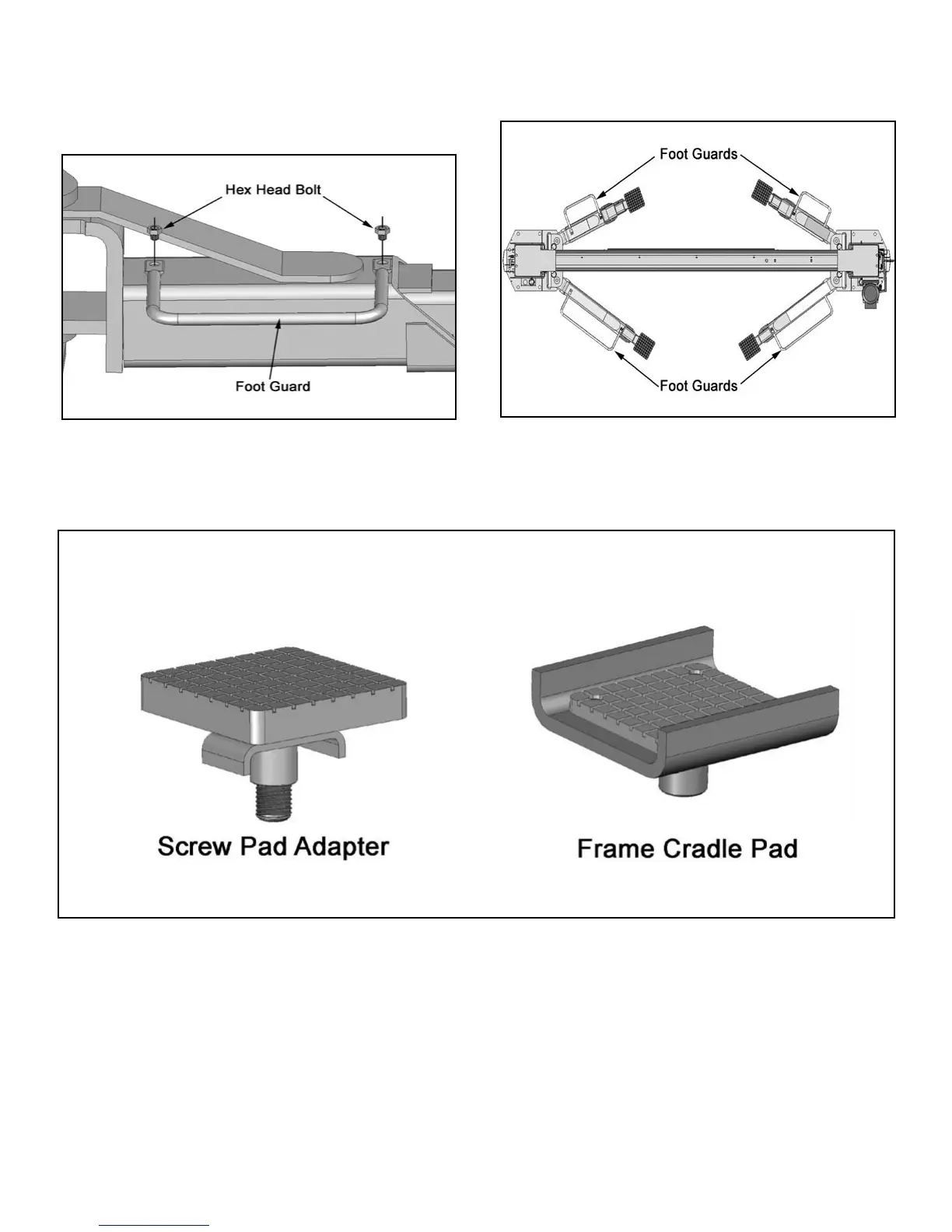 Hex Head Bolt

Foot Guard

Foot Guards

Foot Guards

Screw Pad Adapter

Frame Cradle Pad