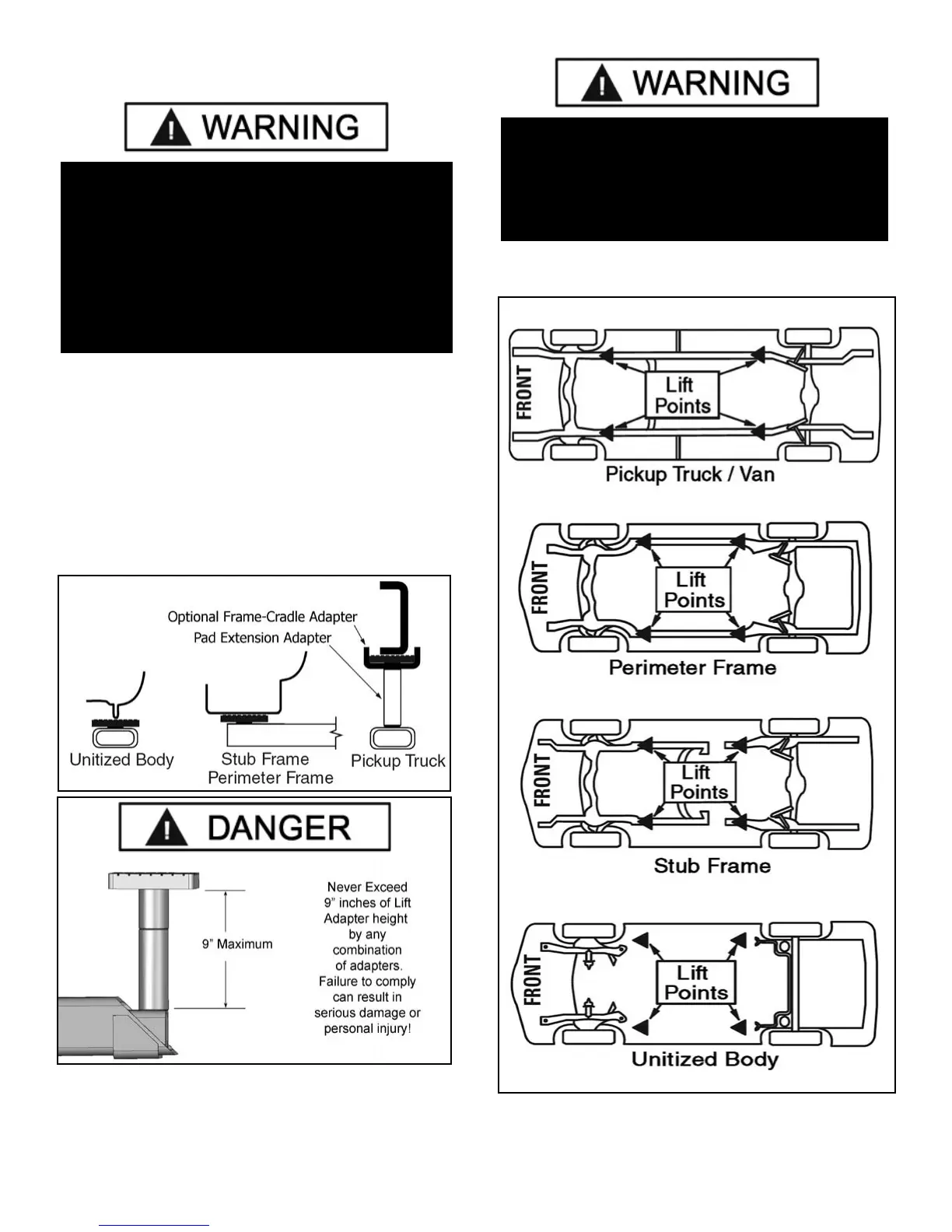 WARNING

Optional Frame-Cradle Adapter
Pad Extension Adapter
Unitized Body
Stub Frame
Perimeter Frame
Pickup Truck

DANGER

9" Maximum

Never Exceed 9" inches of Lift Adapter height by any combination of adapters. Failure to comply can result in serious damage or personal injury!

WARNING

FRONT
Lift Points
Pickup Truck / Van

FRONT
Lift Points
Perimeter Frame

FRONT
Lift Points
Stub Frame

FRONT
Lift Points
Unitized Body