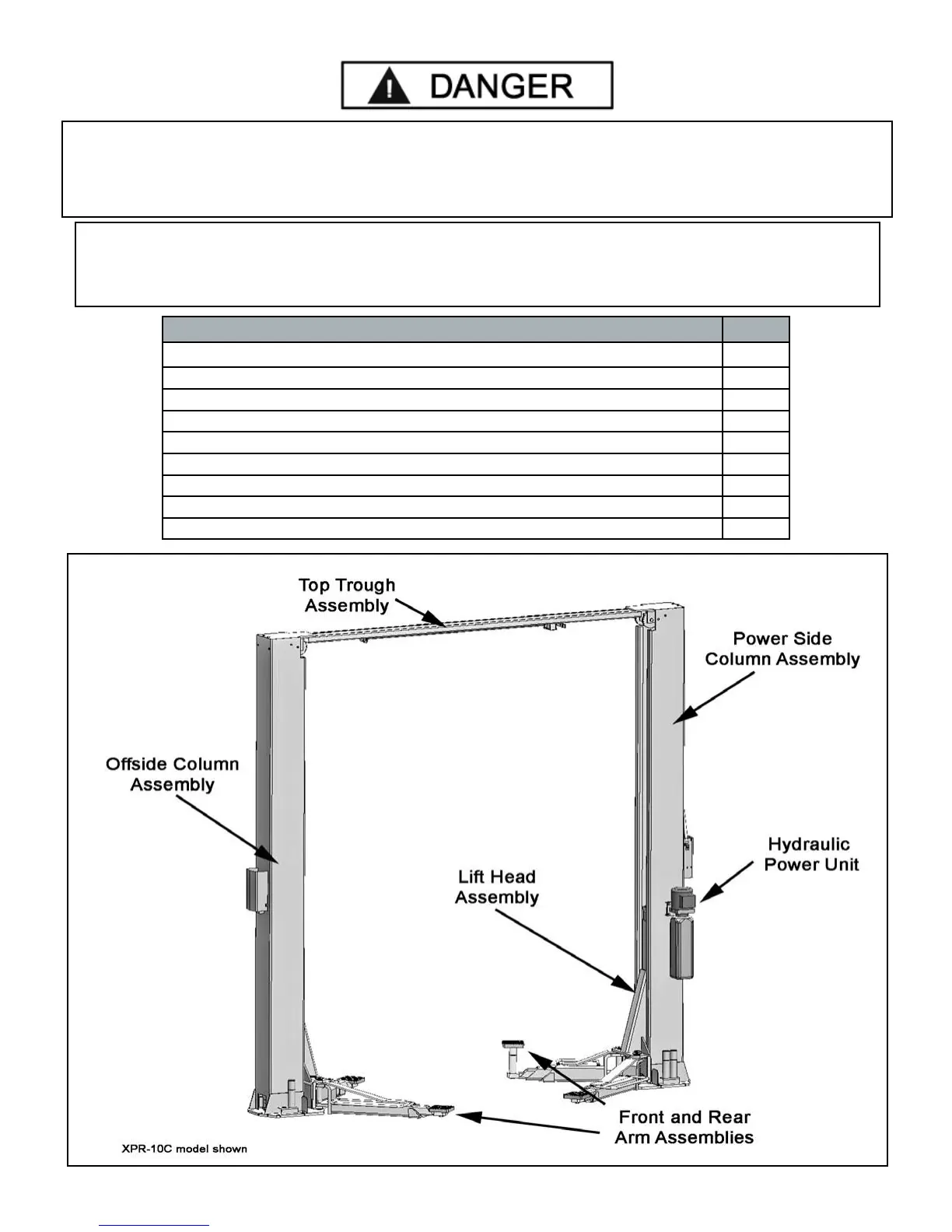 DANGER

Top Trough Assembly

Power Side Column Assembly

Offside Column Assembly

Hydraulic Power Unit

Lift Head Assembly

Front and Rear Arm Assemblies

XPR-10C model shown