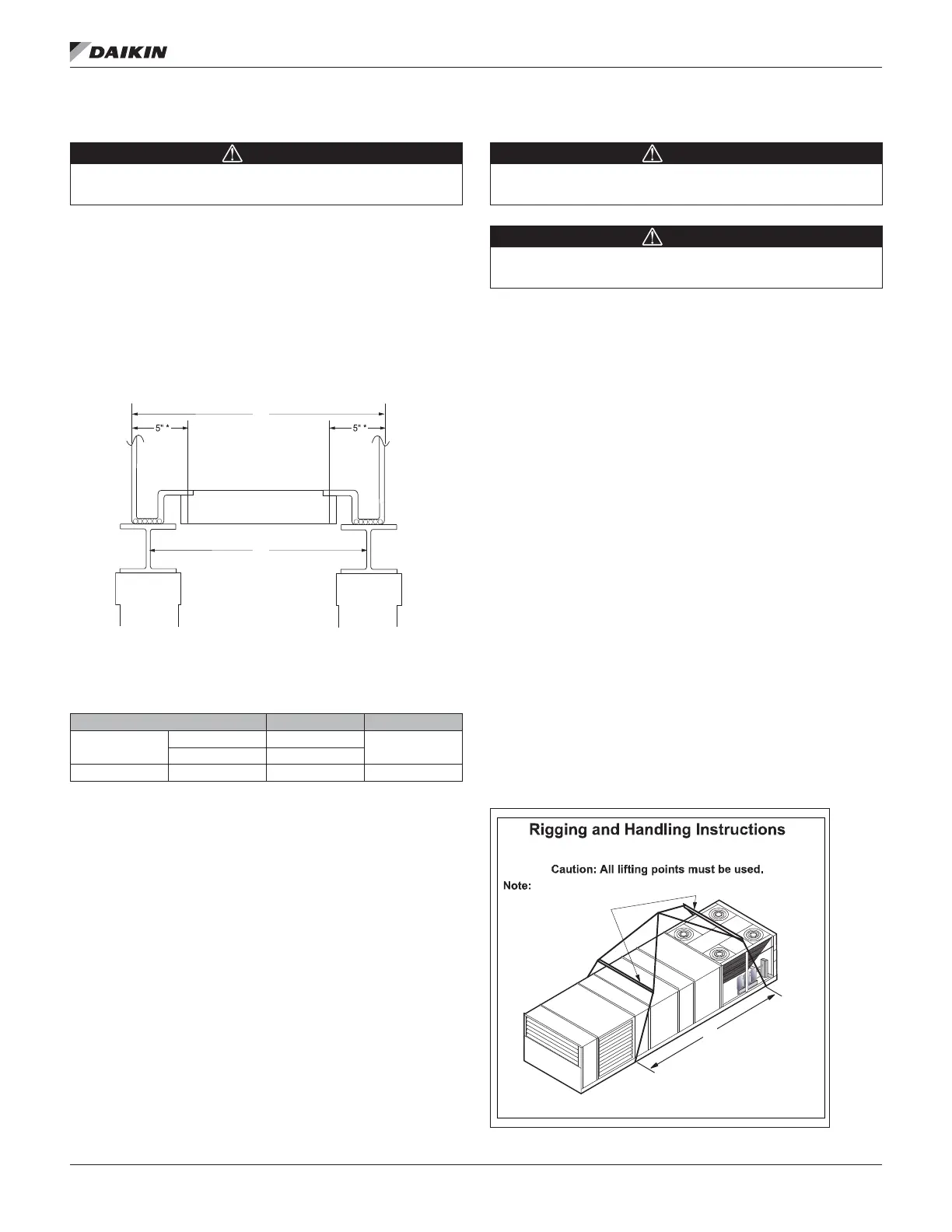 DAIKIN

5" *

5" *

Rigging and Handling Instructions

Caution: All lifting points must be used.

Note: