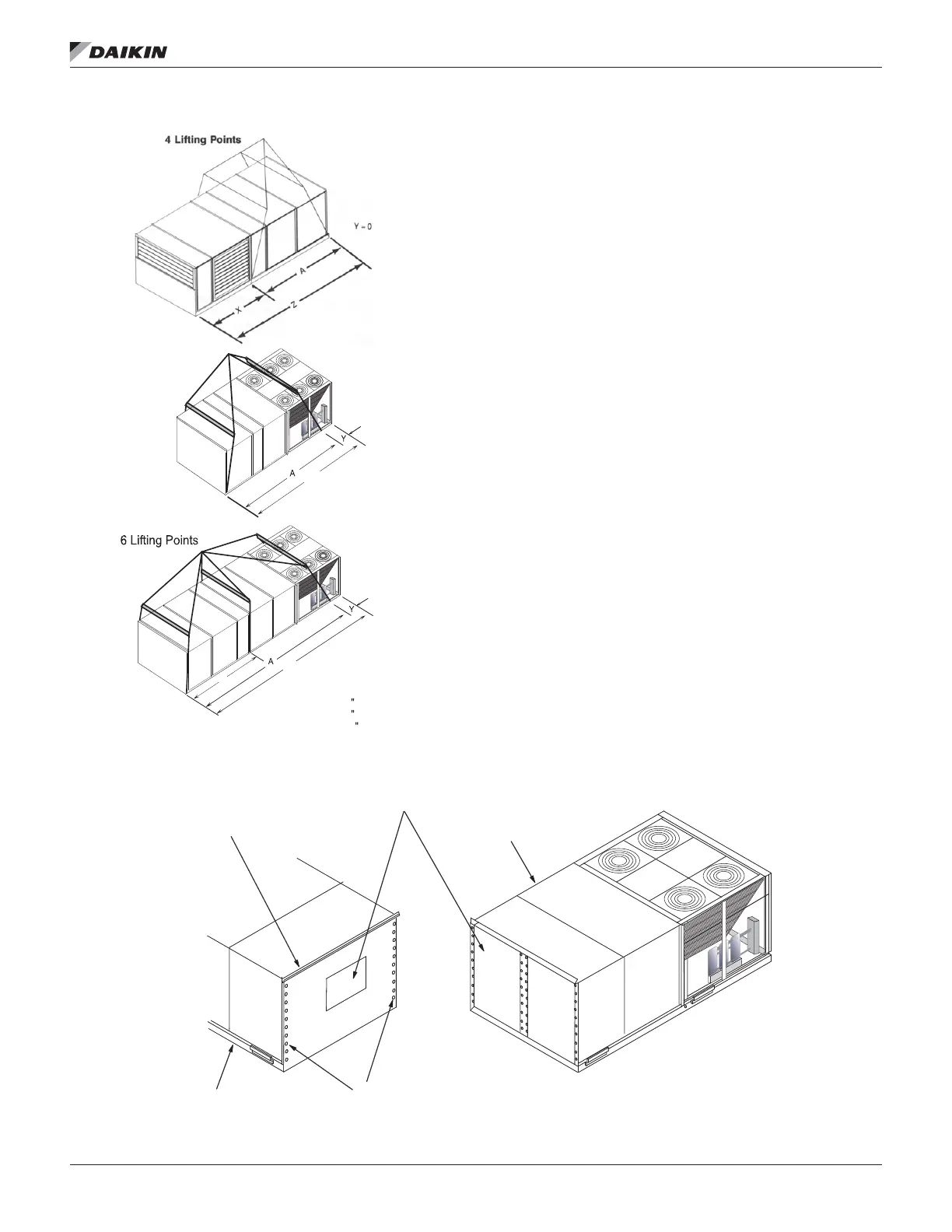 DAIKIN

4 Lifting Points

Y = 0

A

X

Z

Y

A

6 Lifting Points

Y

A

"
"
"