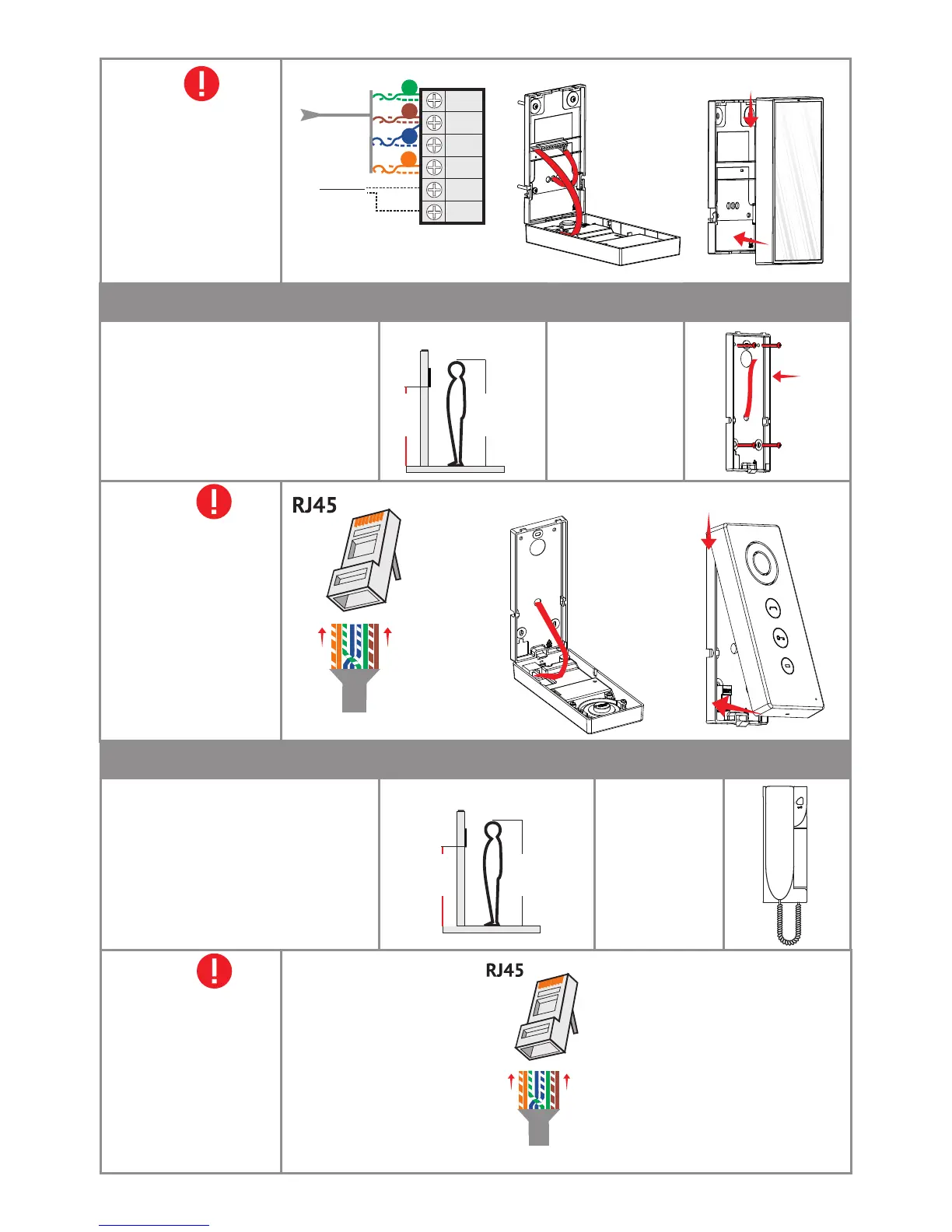 RJ45

RJ45