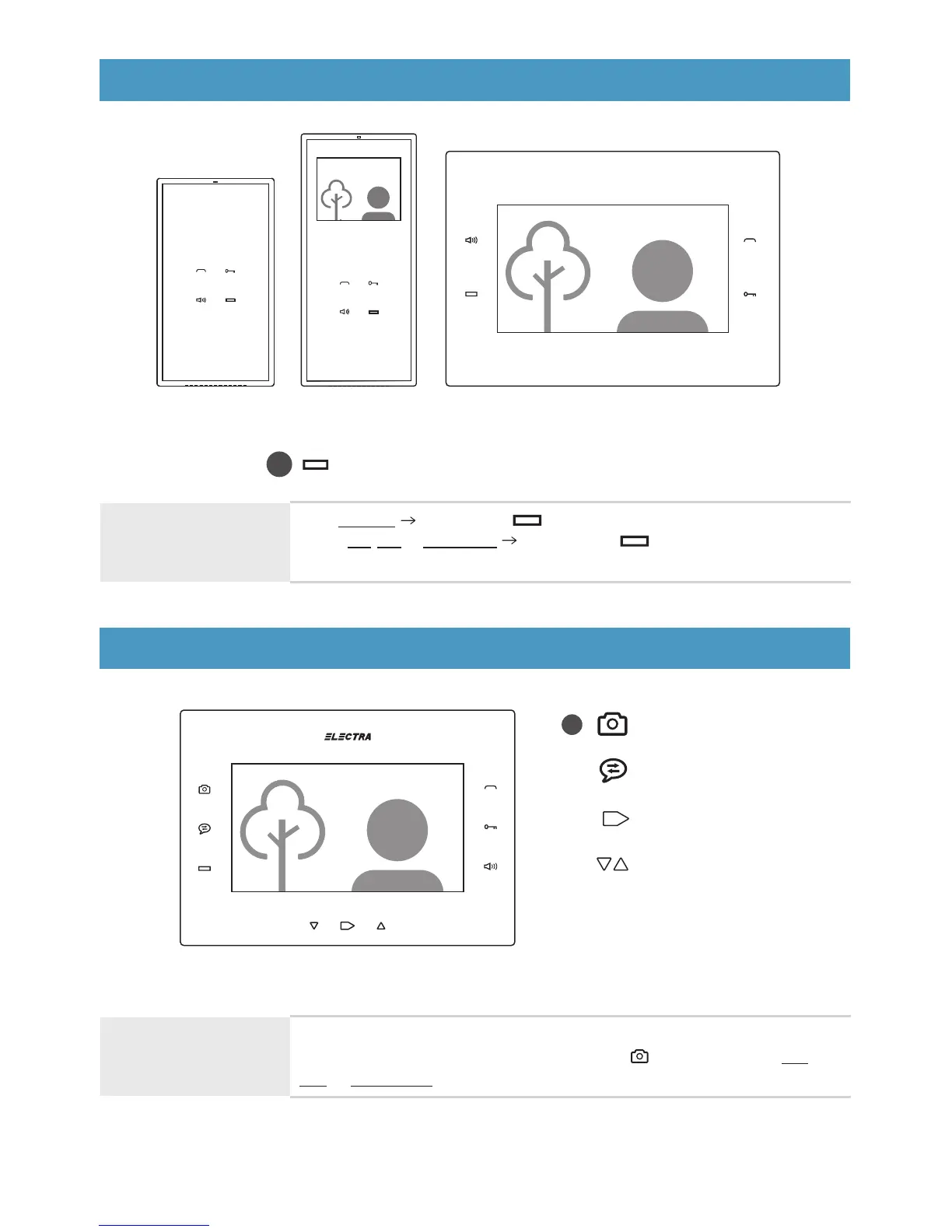 ELECTRA