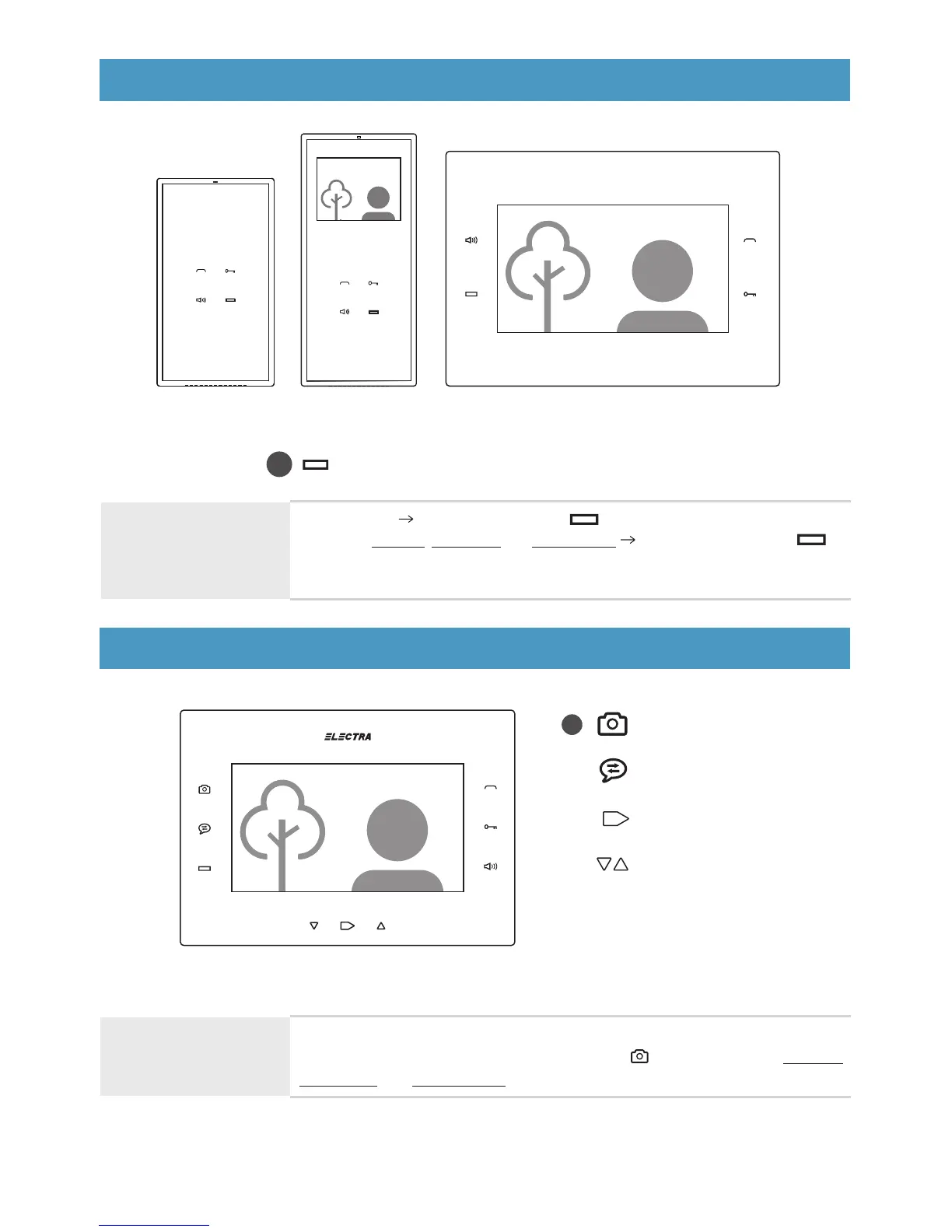 ELECTRA