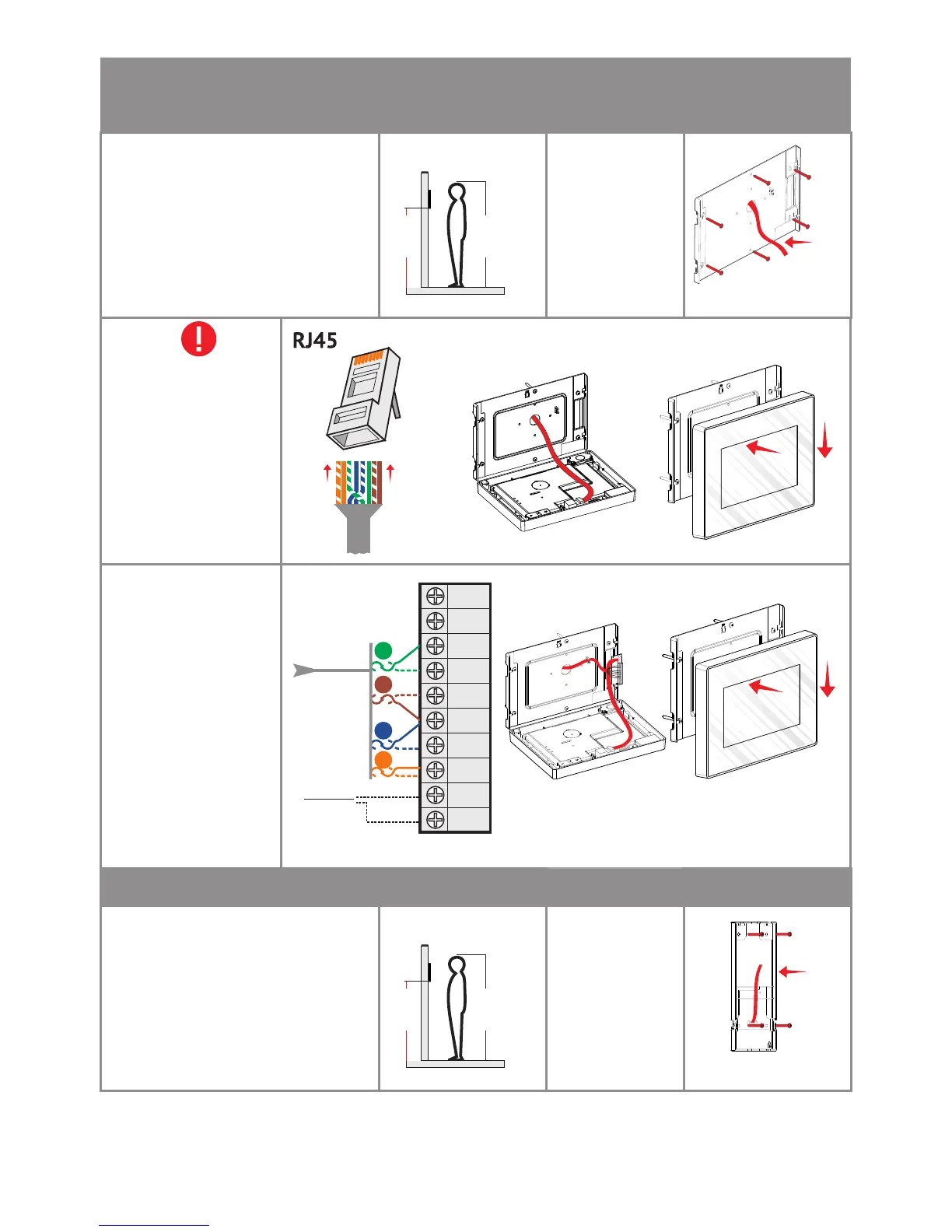 RJ45