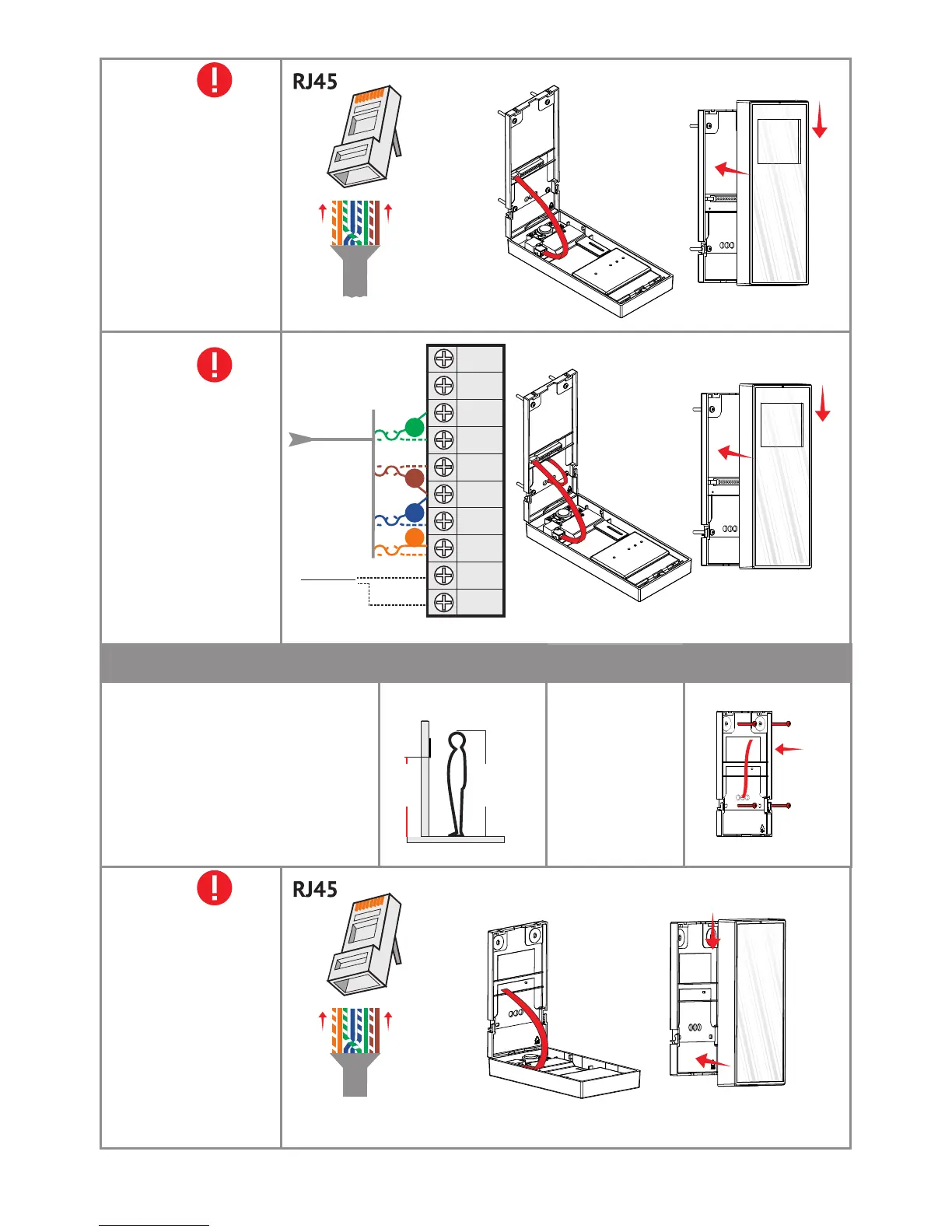 RJ45

RJ45