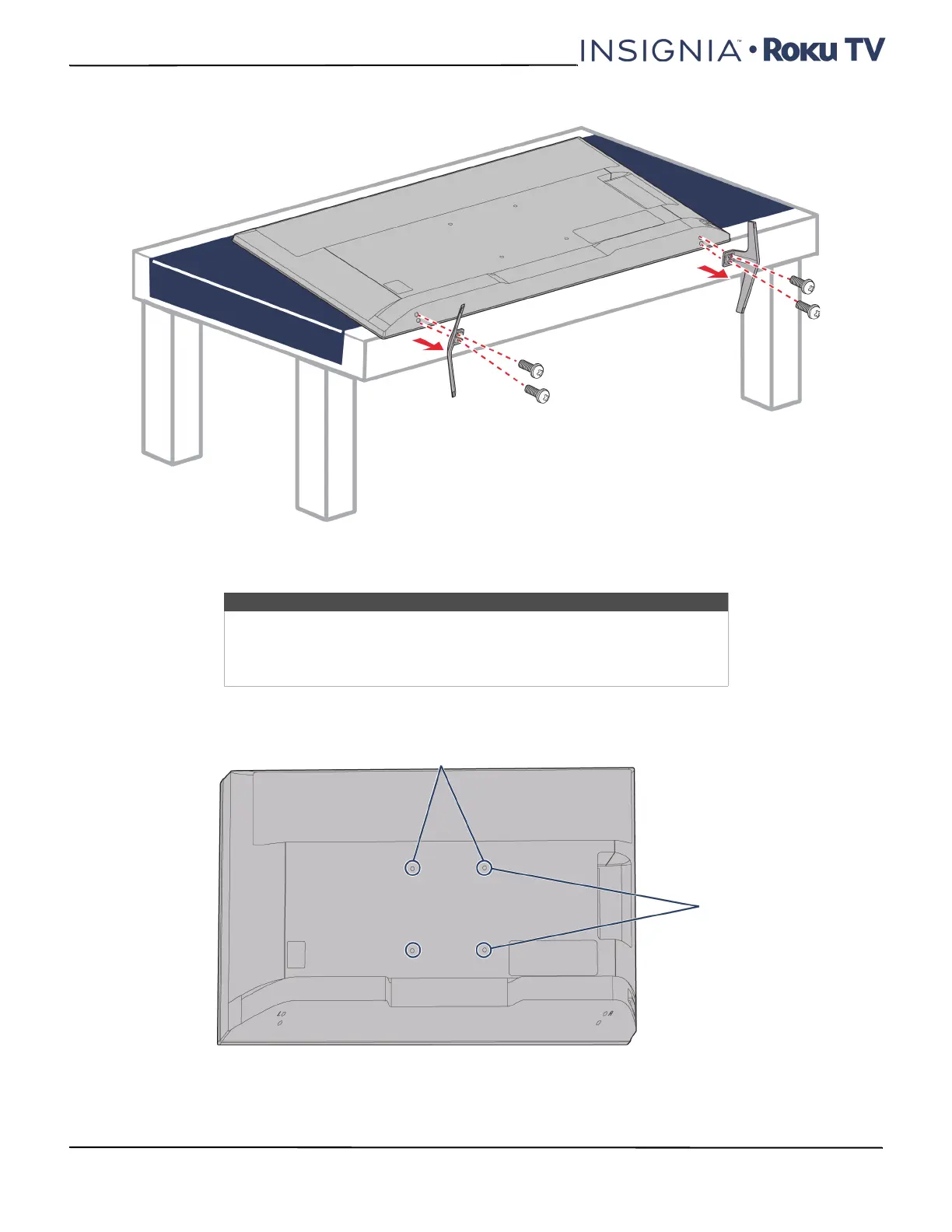 INSIGNIA™ • Roku TV

L
R