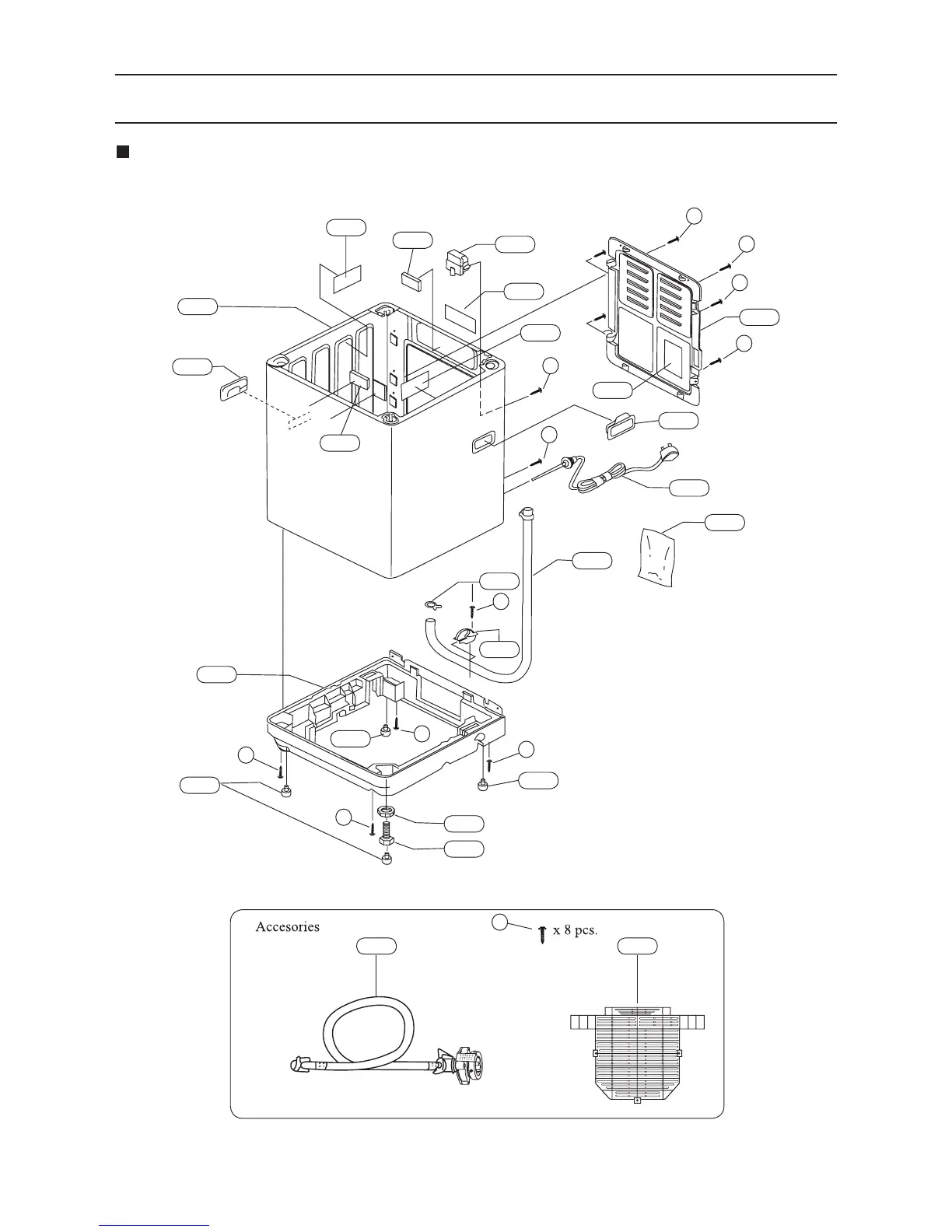 Accesories

x 8 pcs.