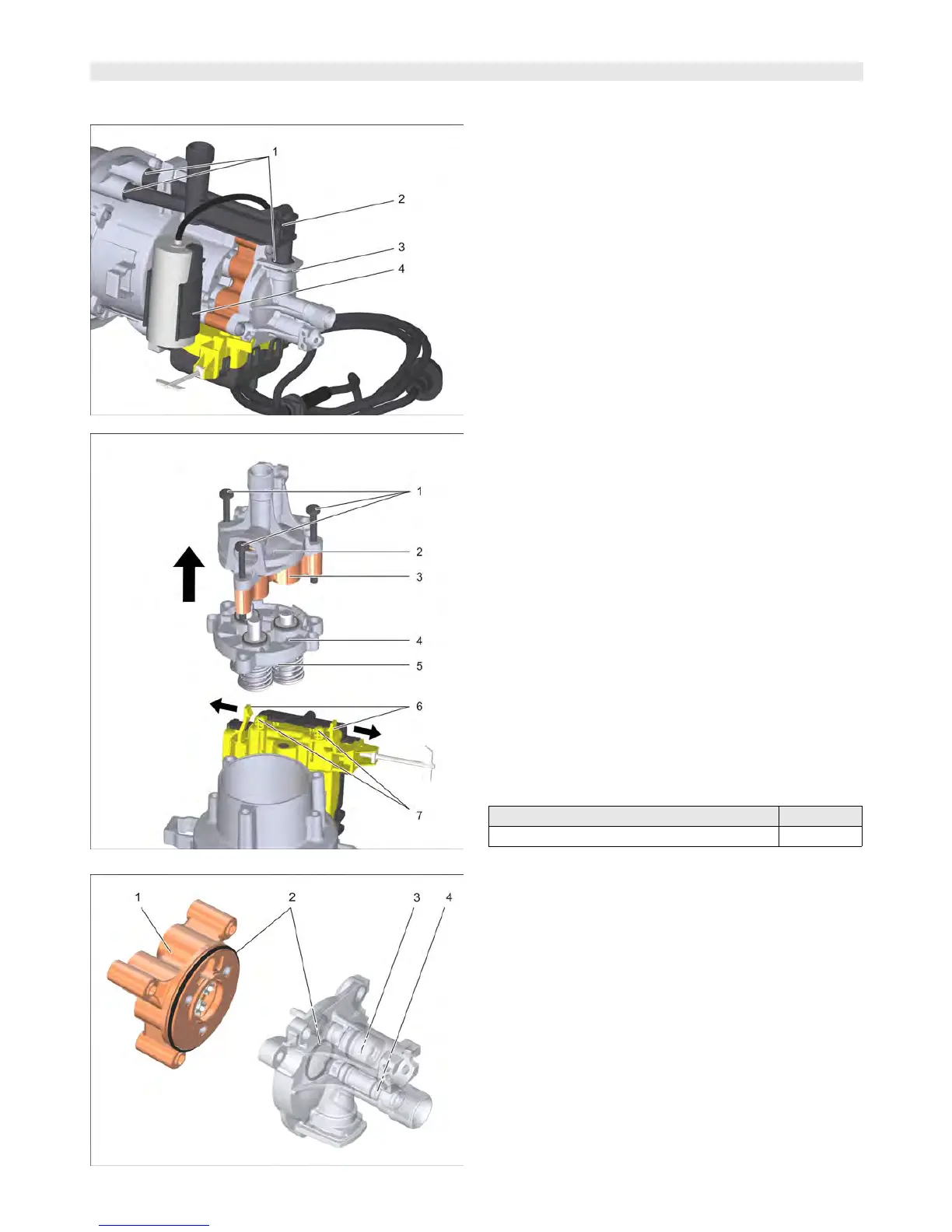 1
2
3
4

1
2
3
4
5
6
7

1
2
3
4