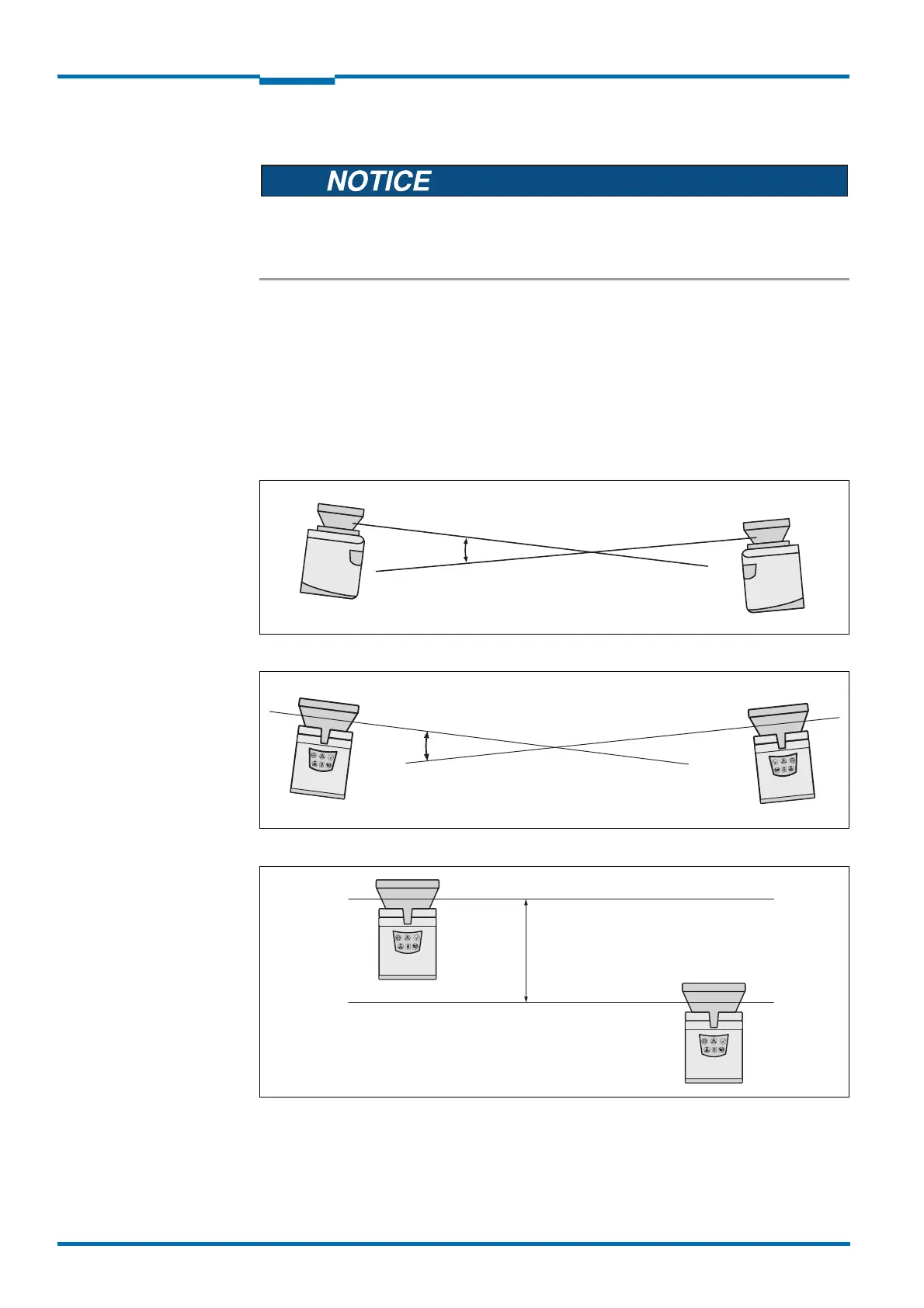 NOTICE