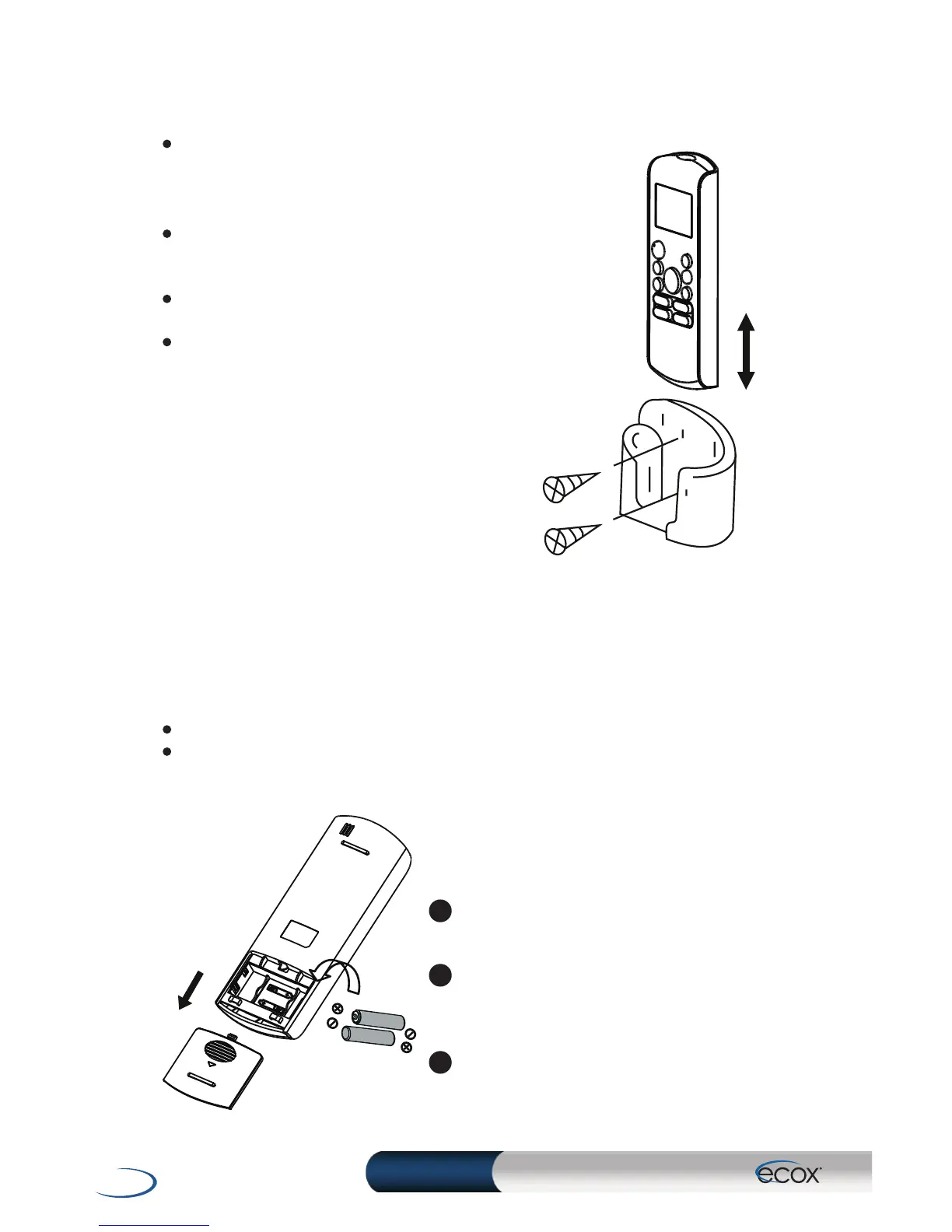 ecox