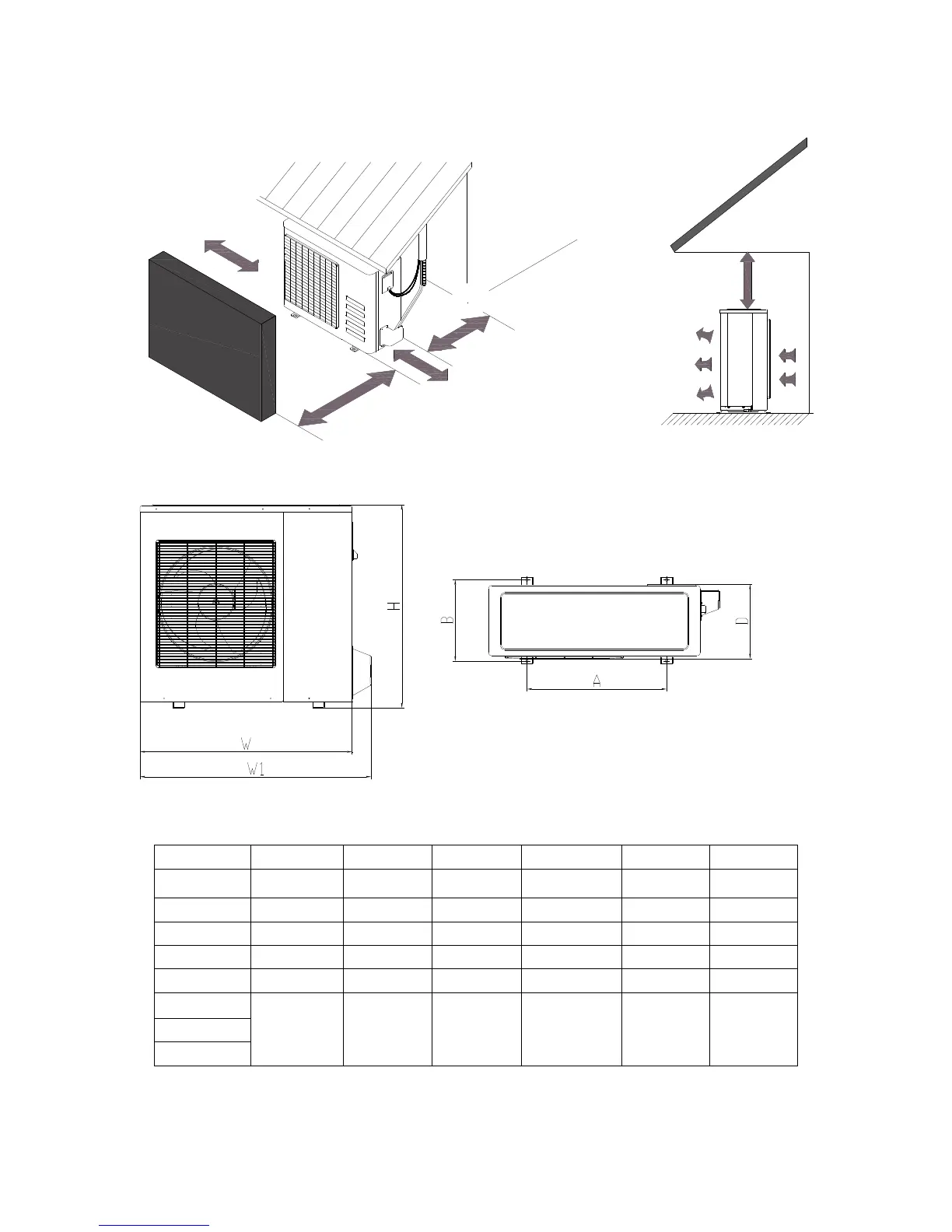 H

B

D

A

W

W1