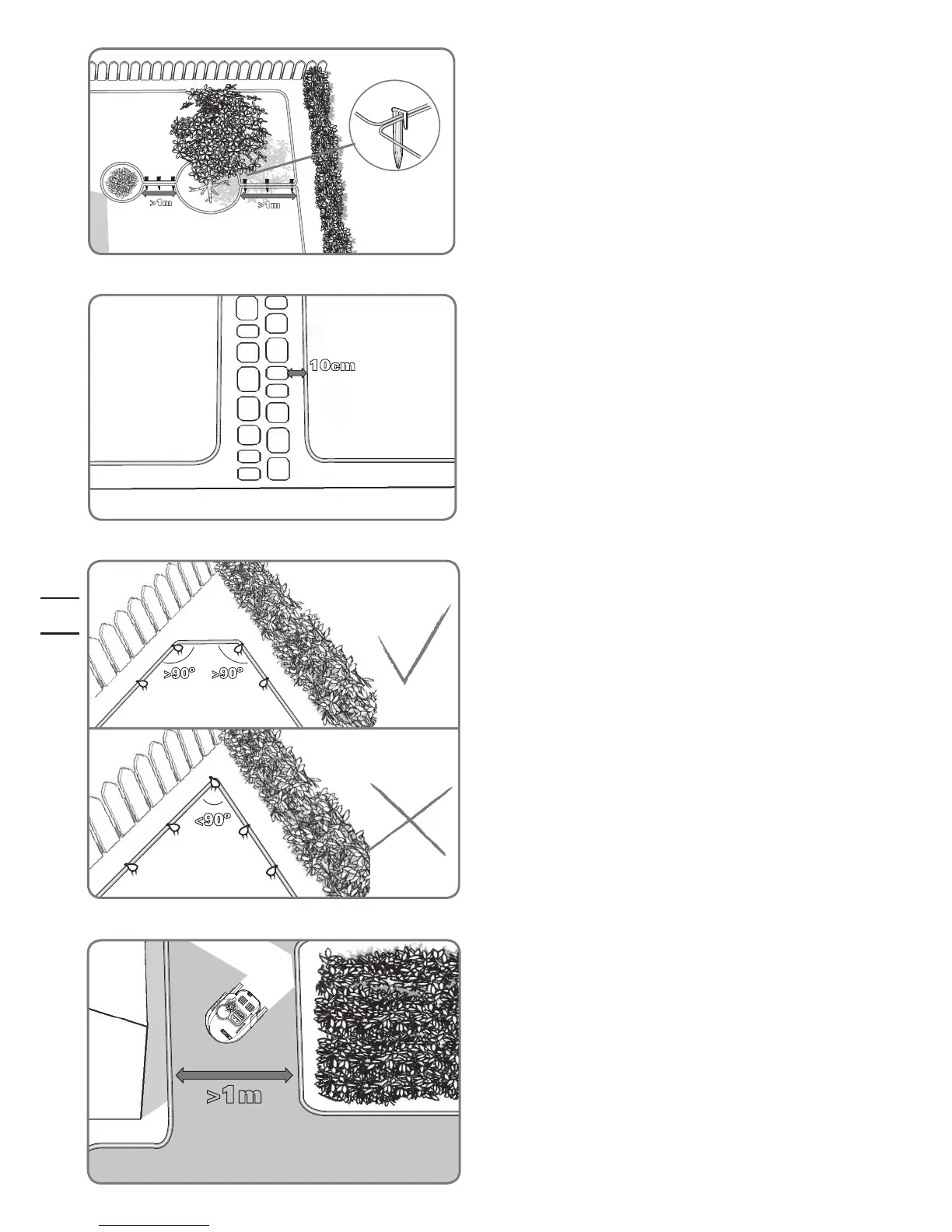 >1m

>1m

10cm

>90°

>90°

<90°

>1m