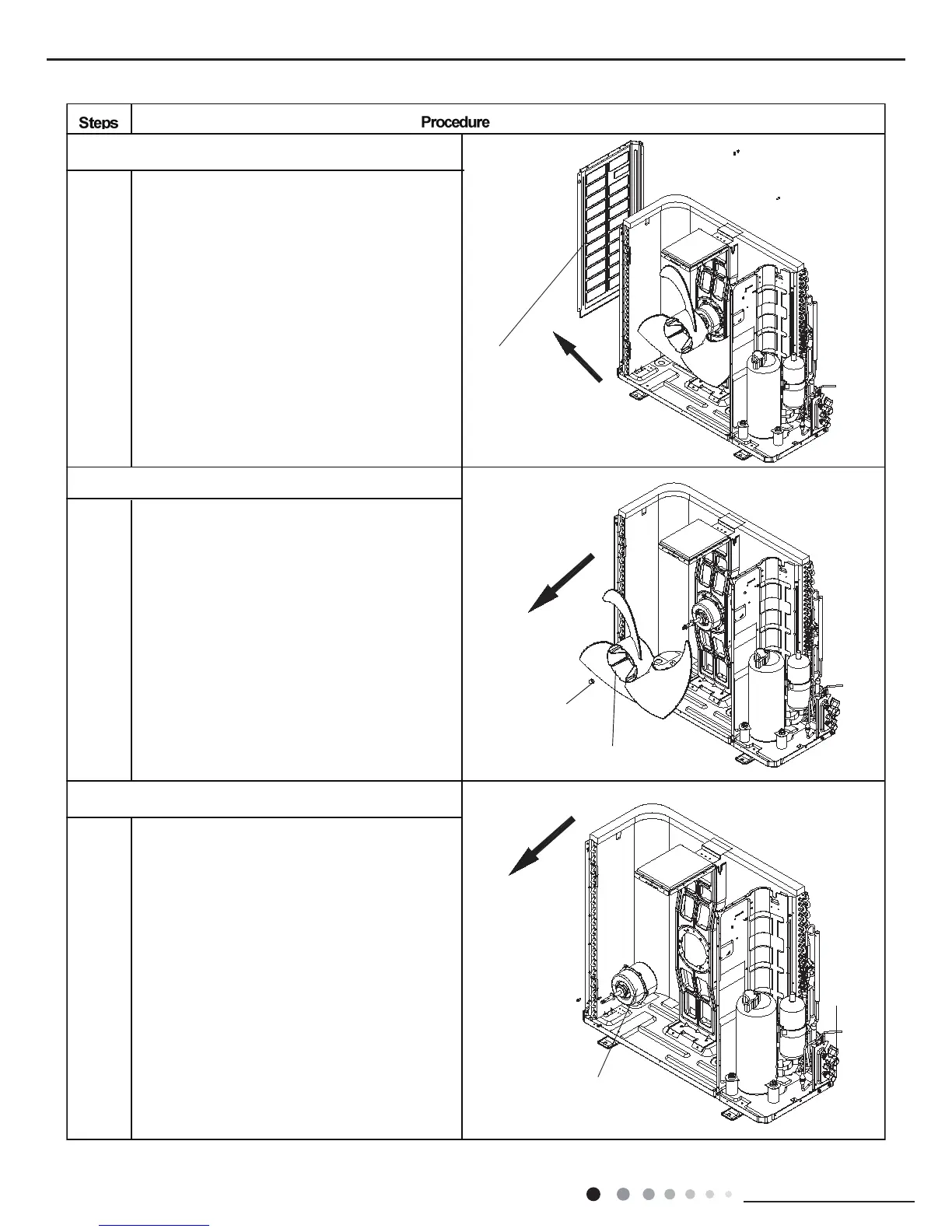 | Steps | Procedure |
|---|---|