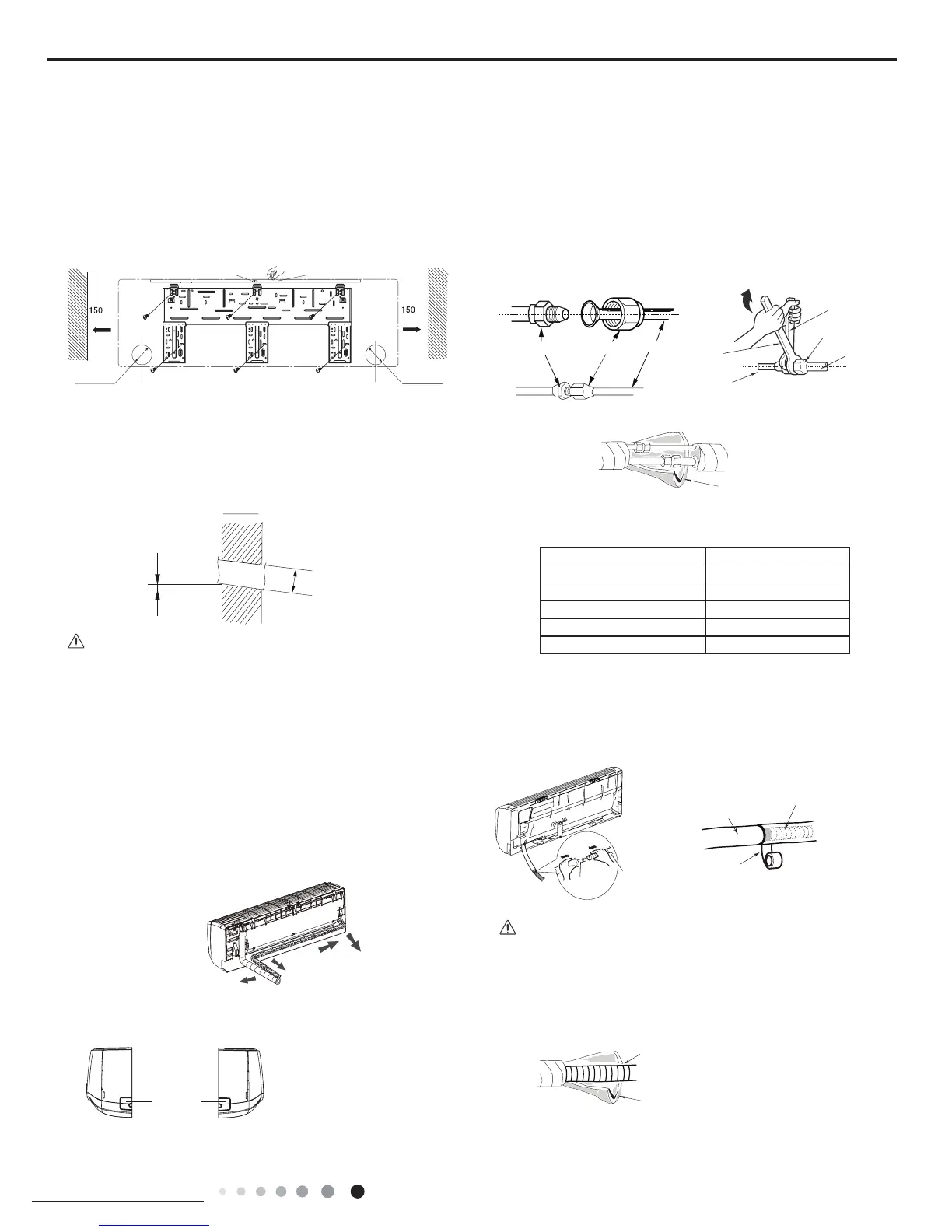 150

150