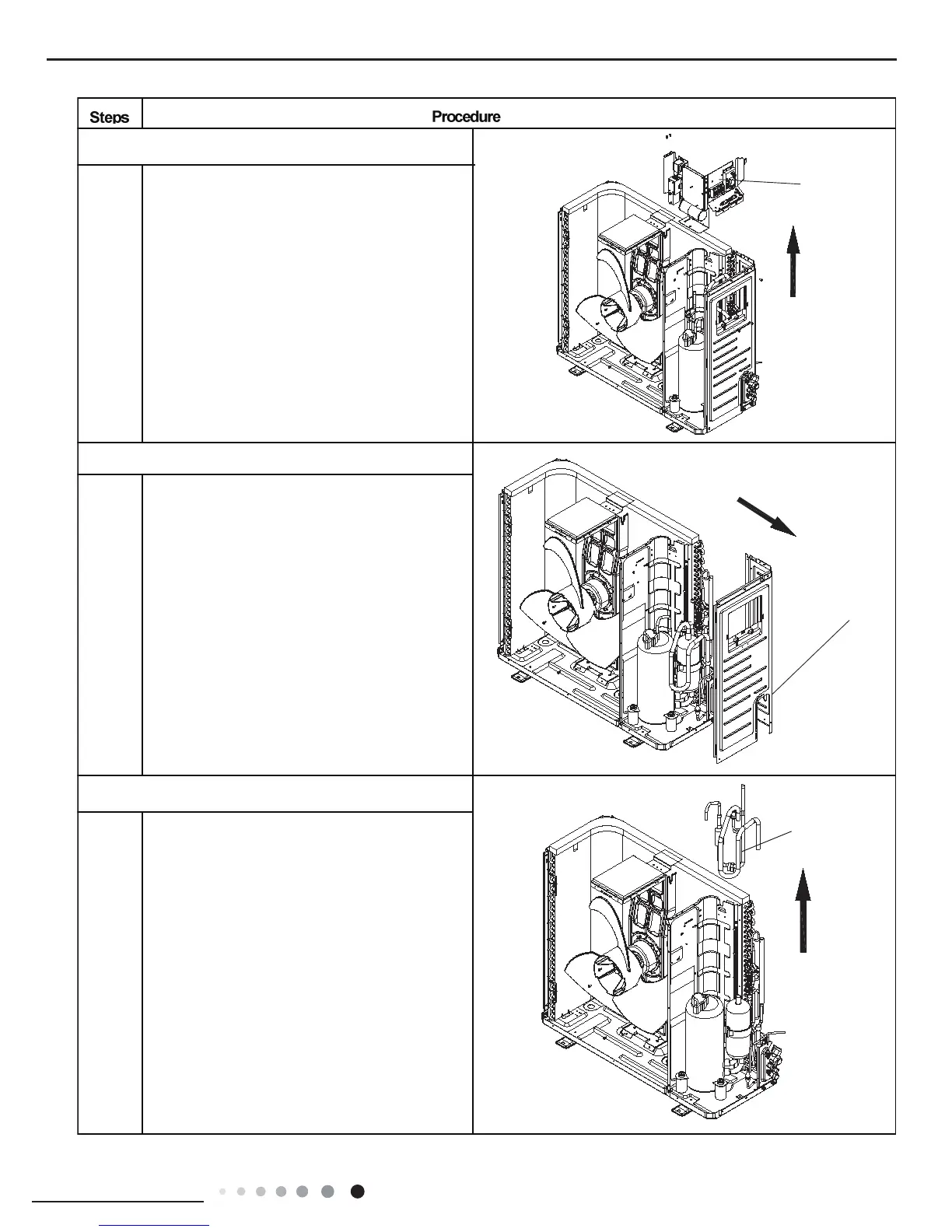 | Steps | Procedure |
|---|---|