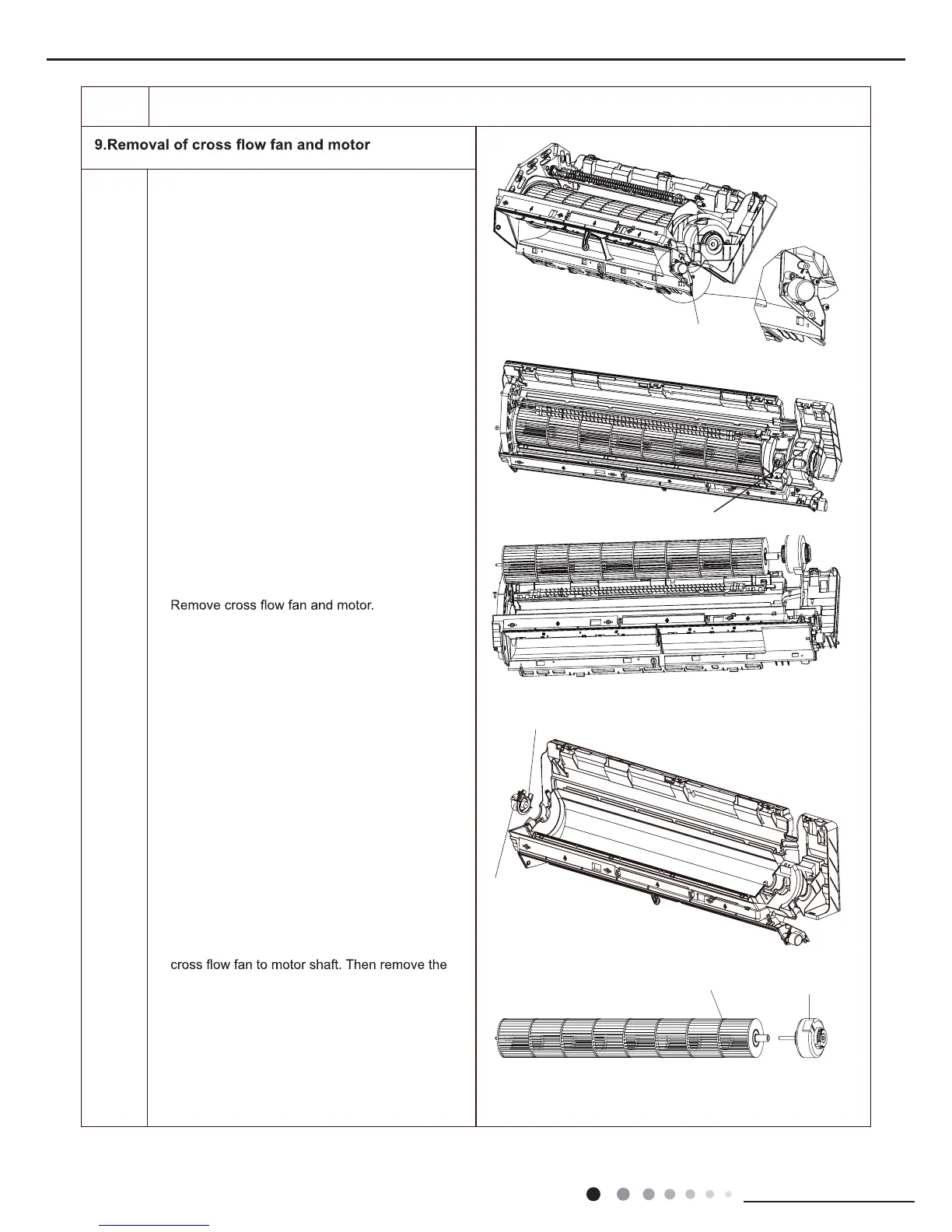 9.Removal of cross flow fan and motor

Remove cross flow fan and motor.

cross flow fan to motor shaft. Then remove the