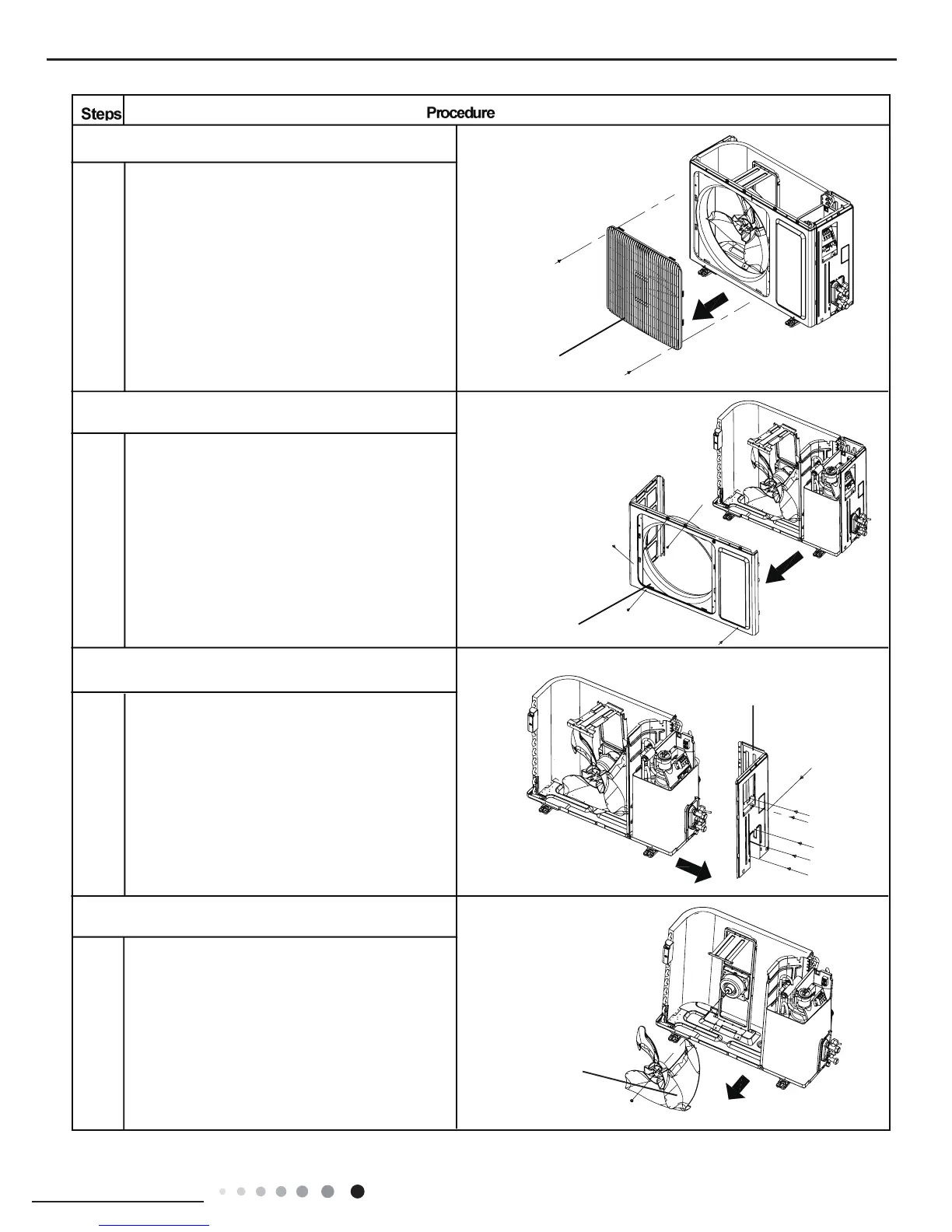 | Steps | Procedure |
|---|---|