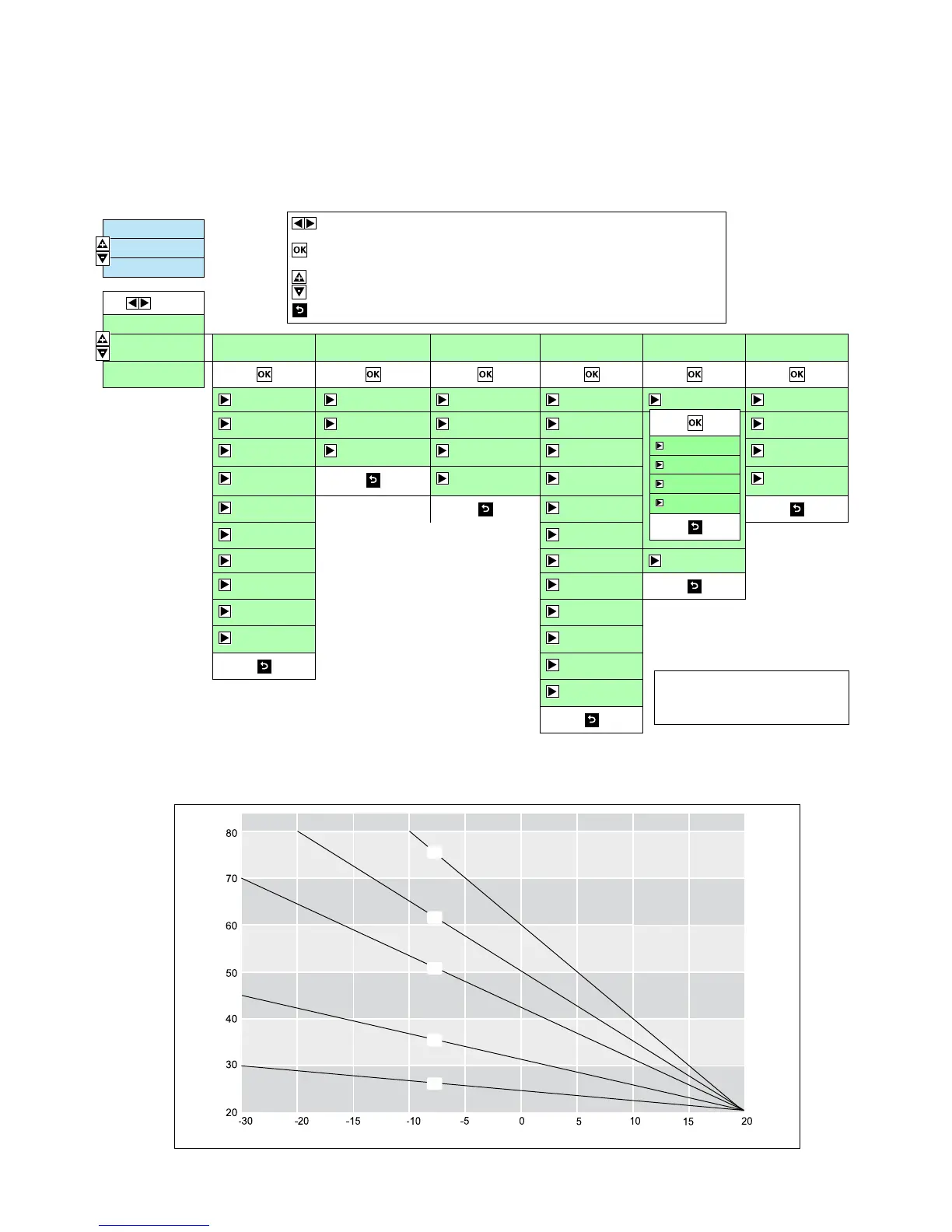 OK

OK OK OK OK OK OK

OK

80
70
60
50
40
30
20

-30 -20 -15 -10 -5 0 5 10 15 20