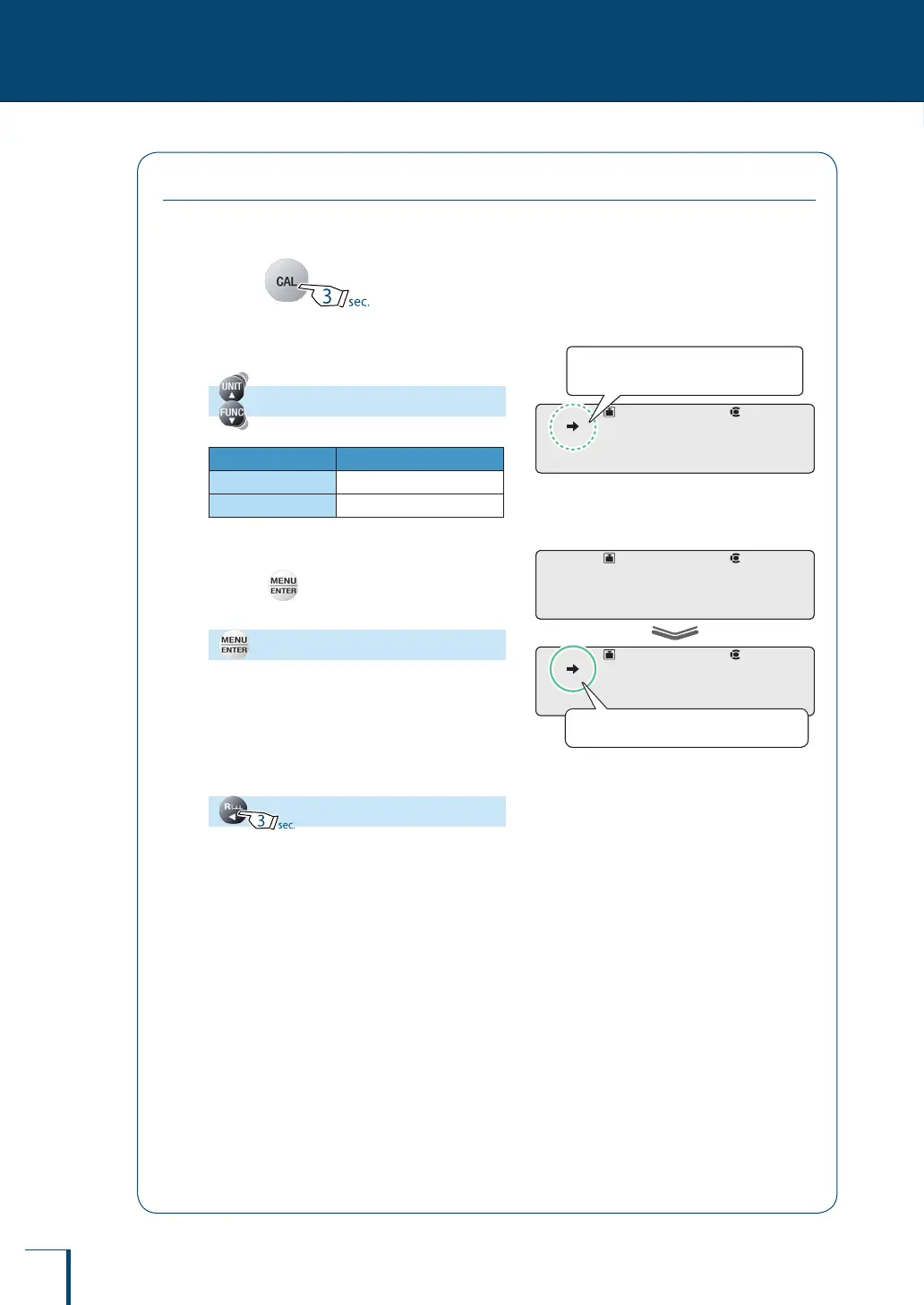 CAL

3 sec.

UNIT

FUNC

MENU
ENTER

MENU
ENTER

3 sec.