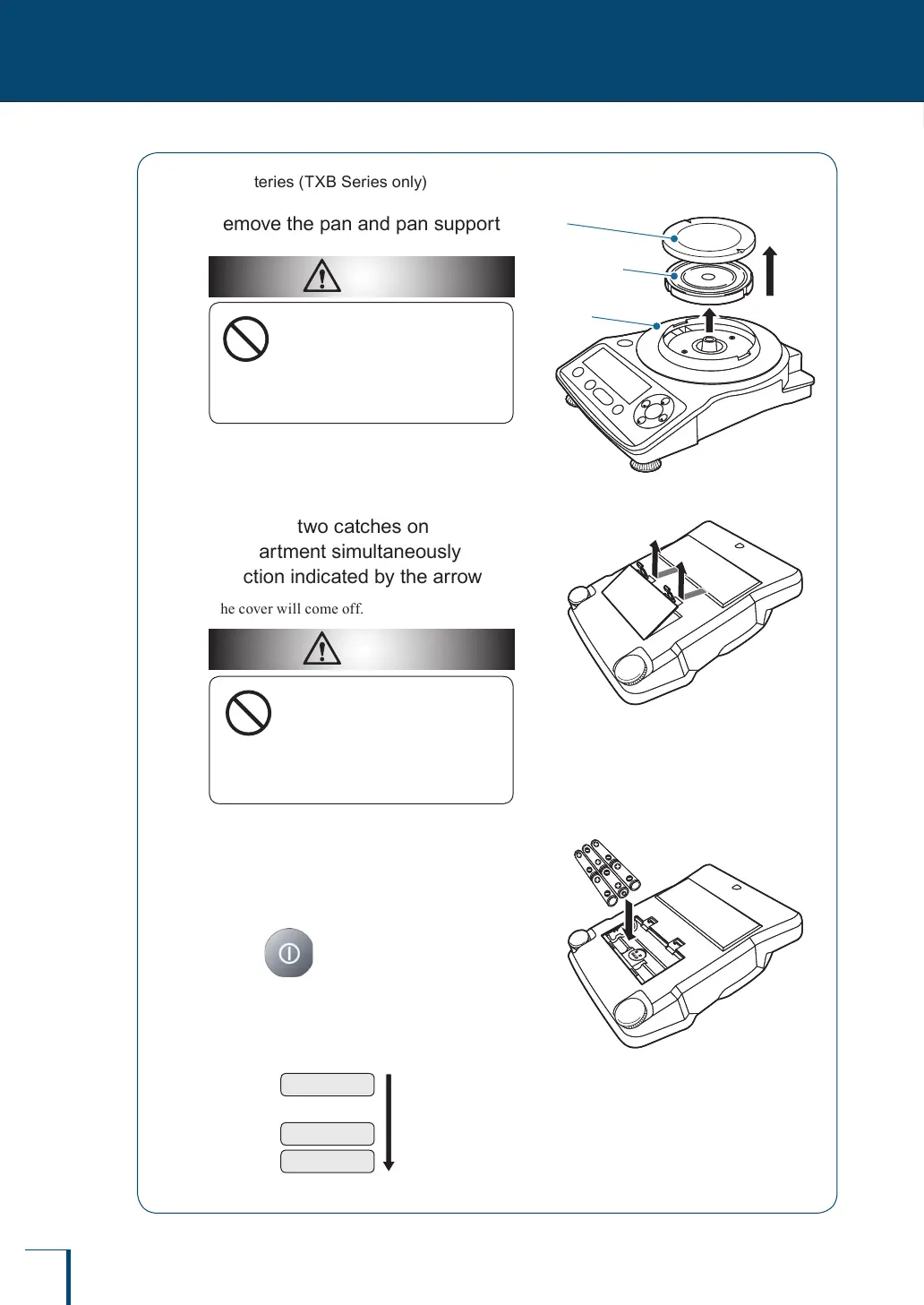 teries (TXB Series only)

emove the pan and pan support

two catches on
artment simultaneously
ction indicated by the arrow

he cover will come off.