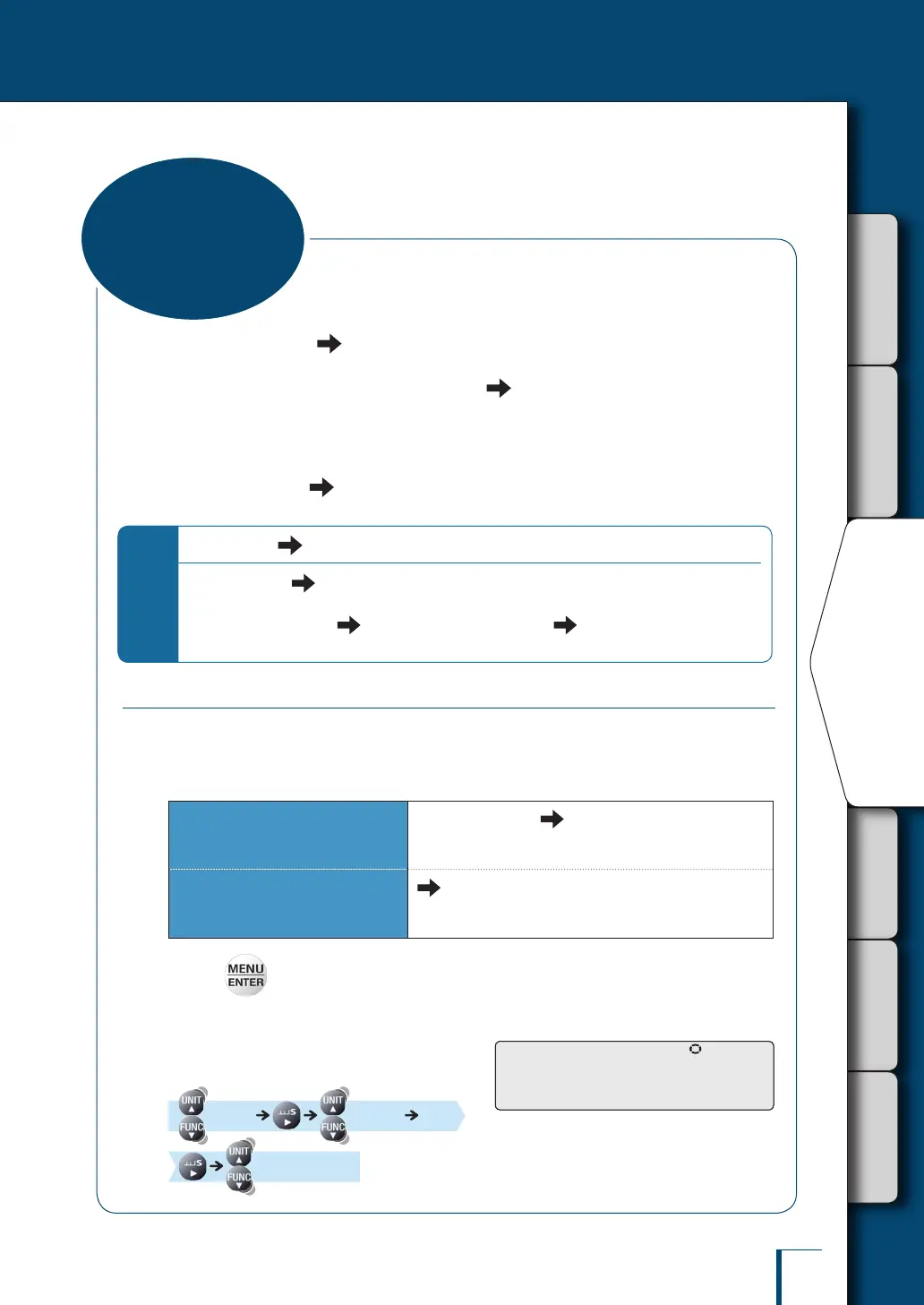 MENU
ENTER

UNIT
FUNC
UNIT
FUNC

UNIT
FUNC