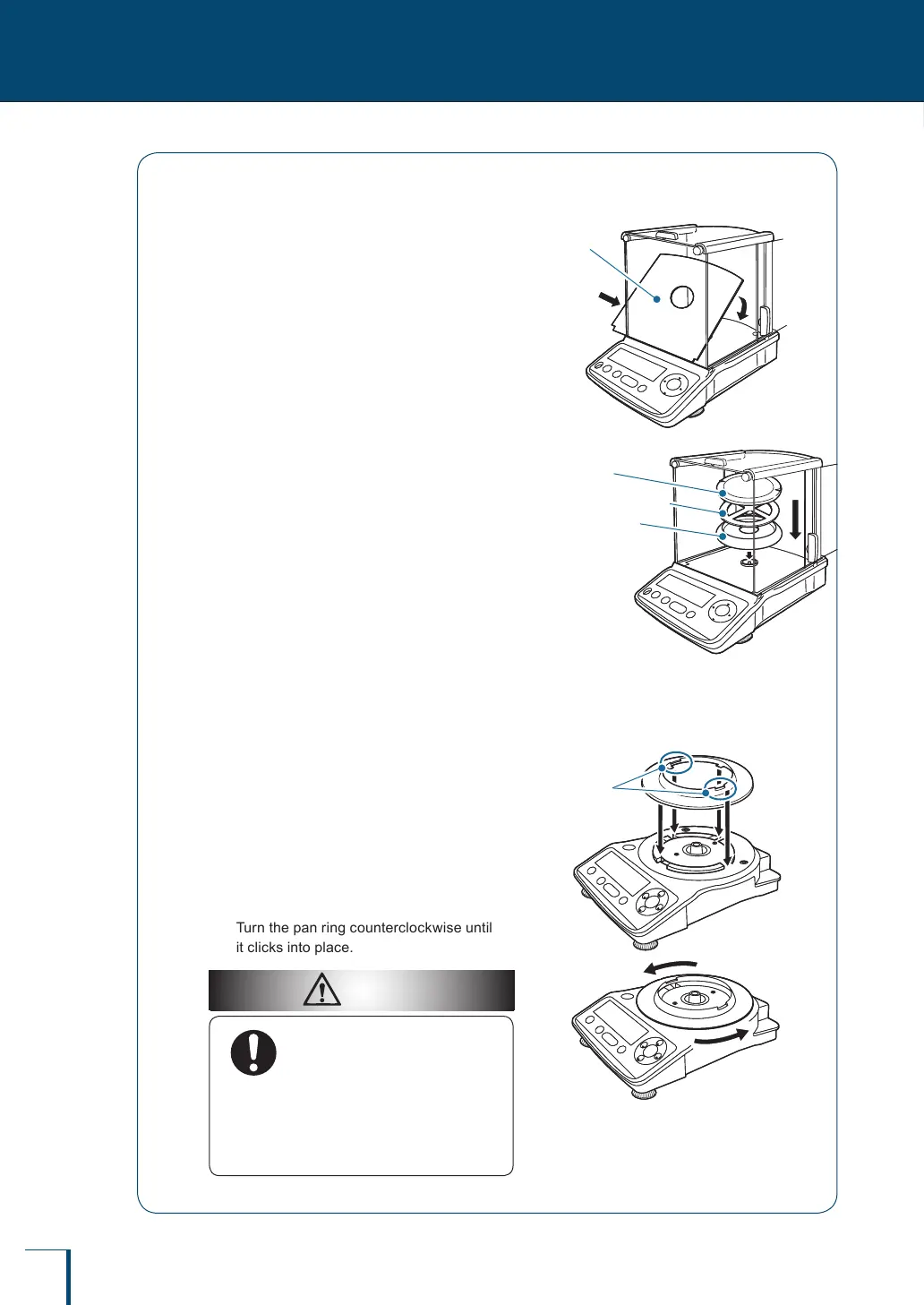 Turn the pan ring counterclockwise until it clicks into place.