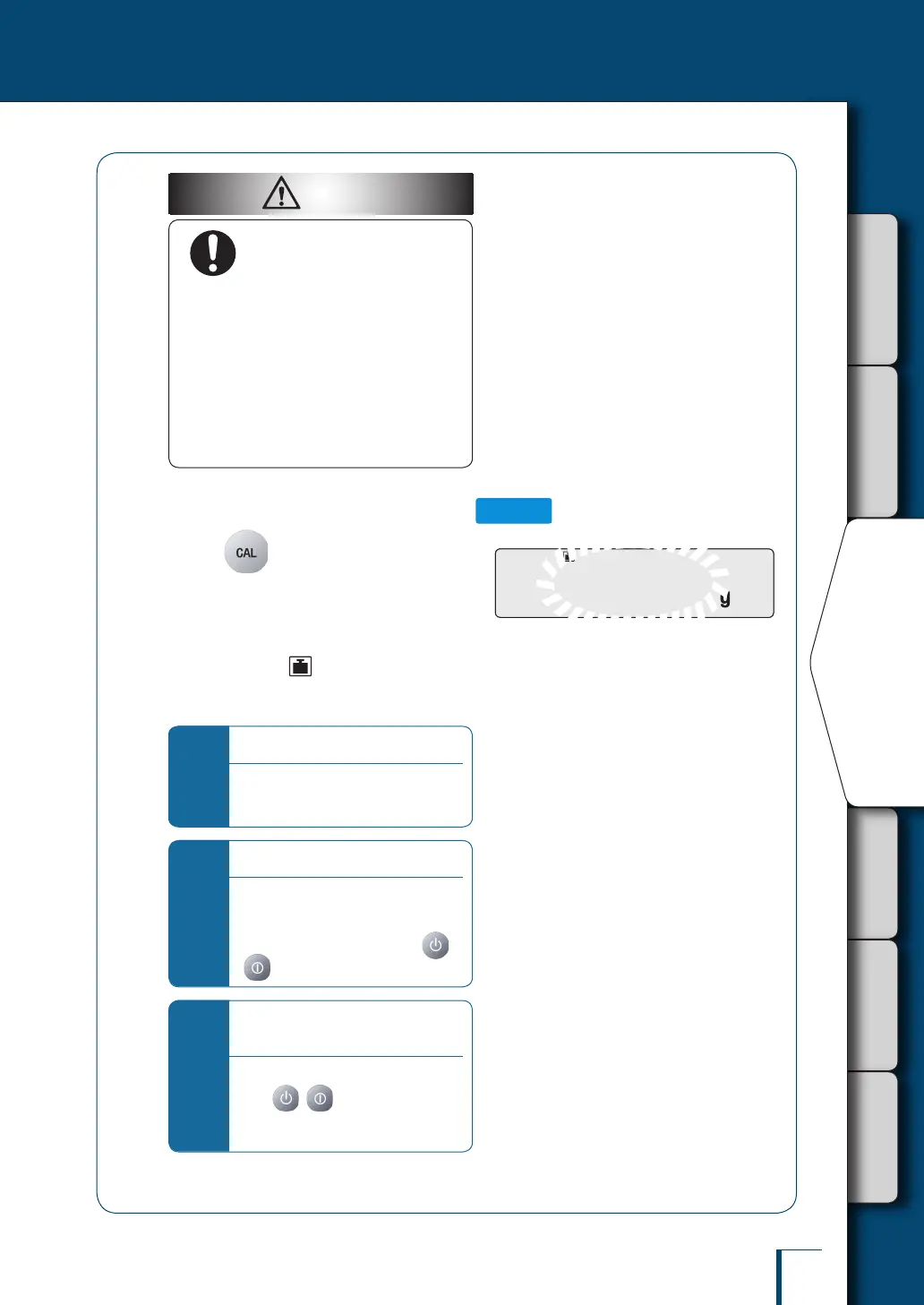 CAL

g