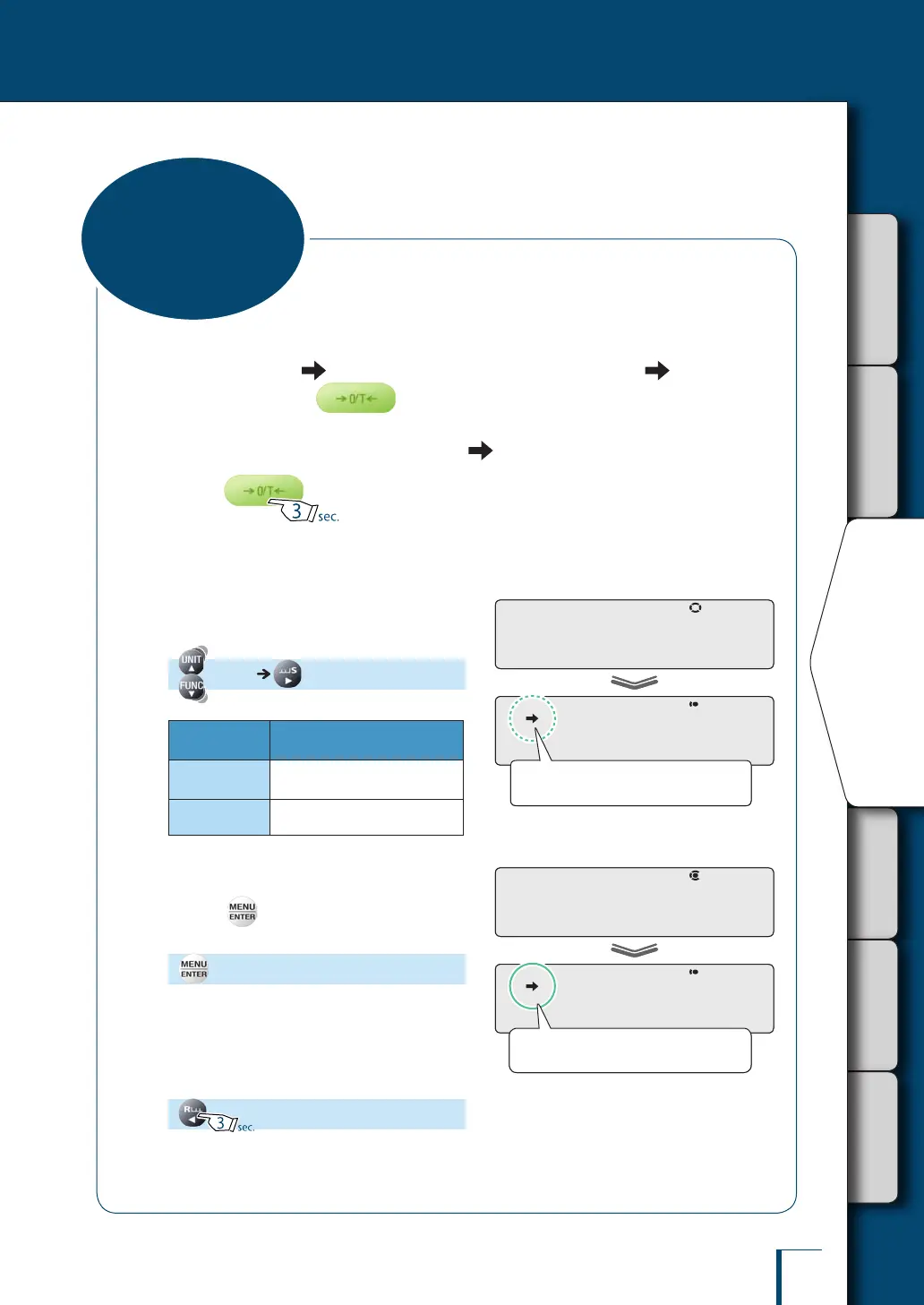 →0/T←

→0/T←
3 sec.

UNIT
FUNC
S

MENU
ENTER

MENU
ENTER

R
3 sec.