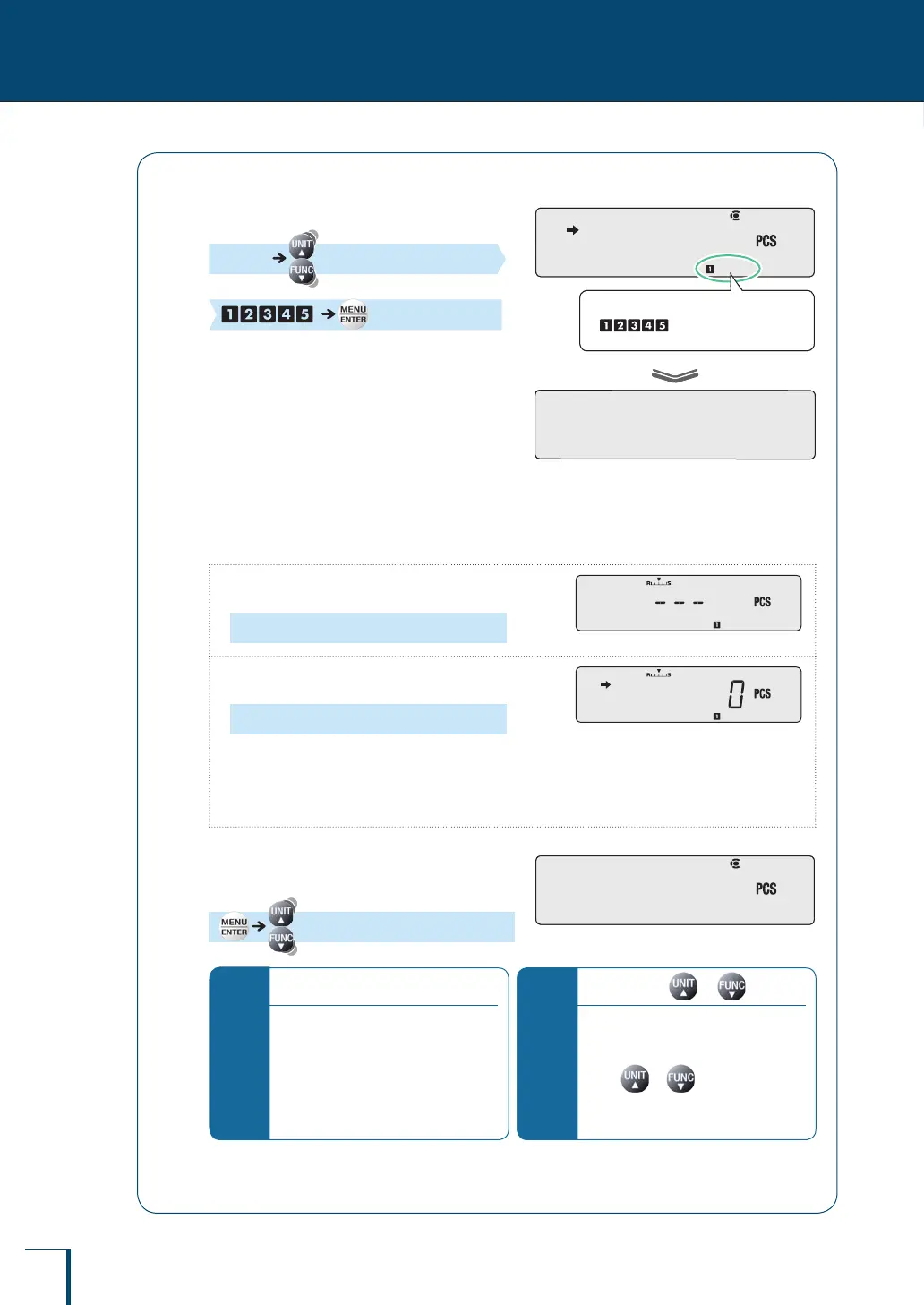 UNIT
FUNC

1 2 3 4 5 MENU ENTER

PCS
1

1 2 3 4 5

PCS
1

0 PCS
1

PCS

MENU ENTER UNIT FUNC

UNIT FUNC

UNIT FUNC