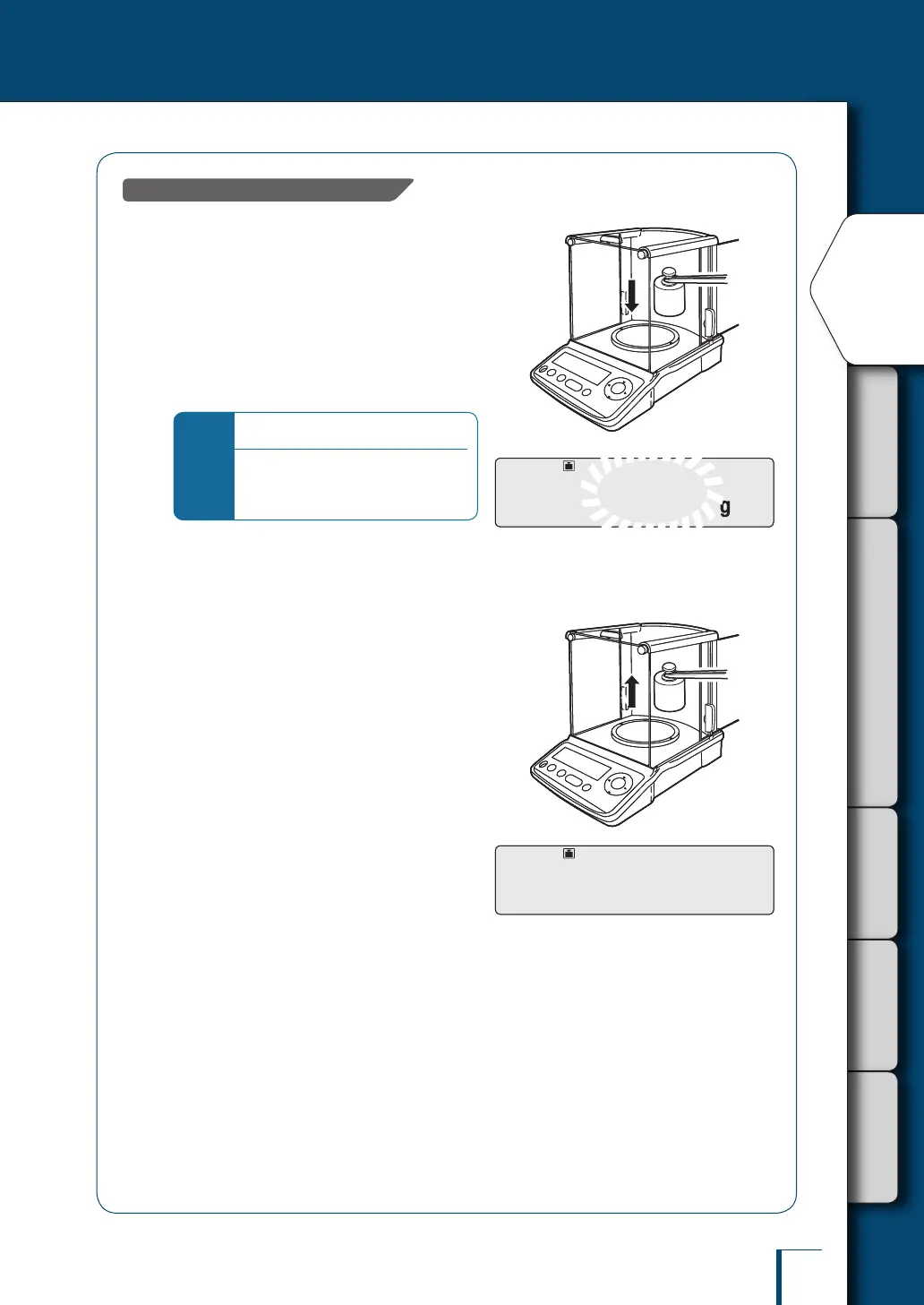 g