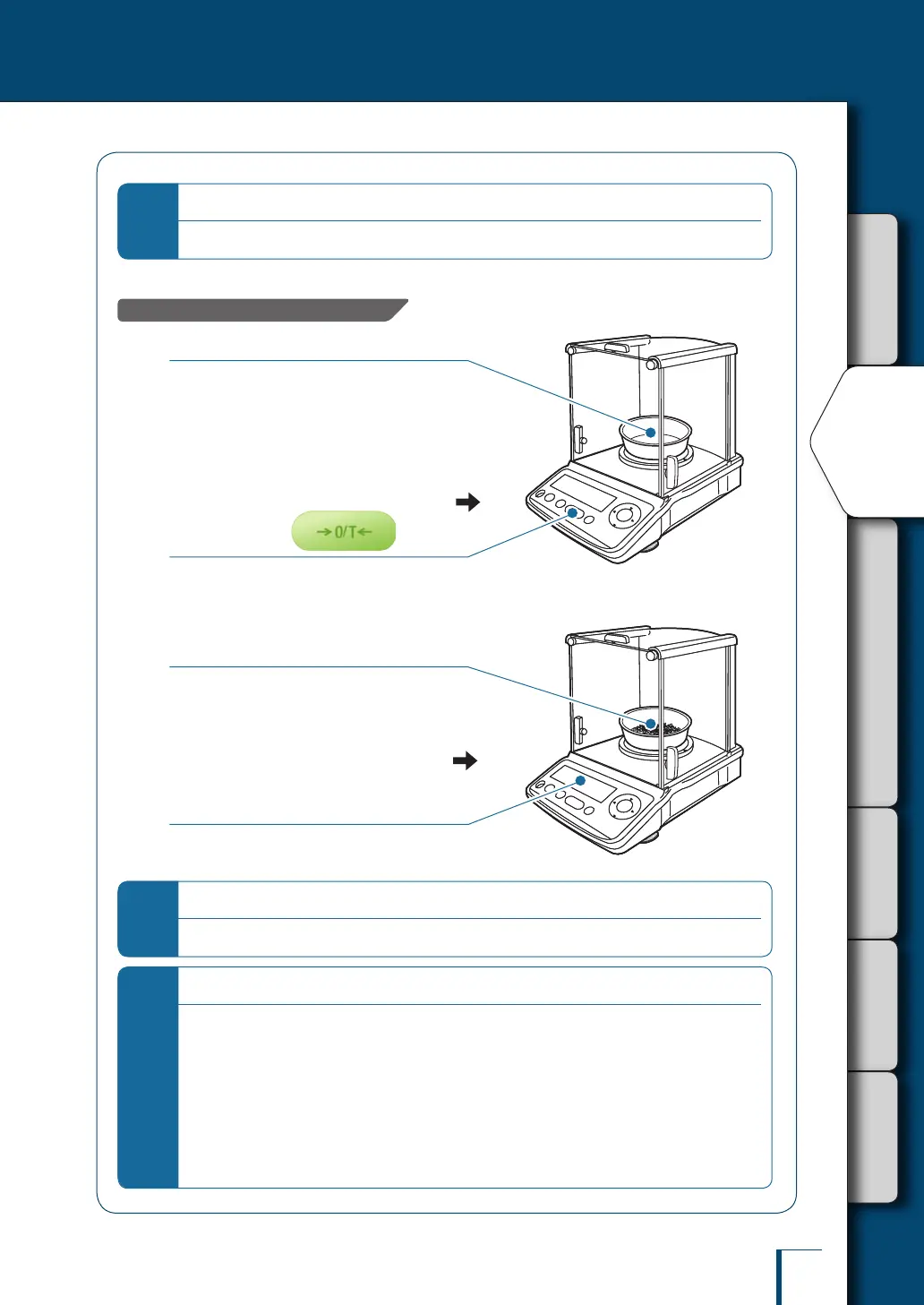 →0/T←